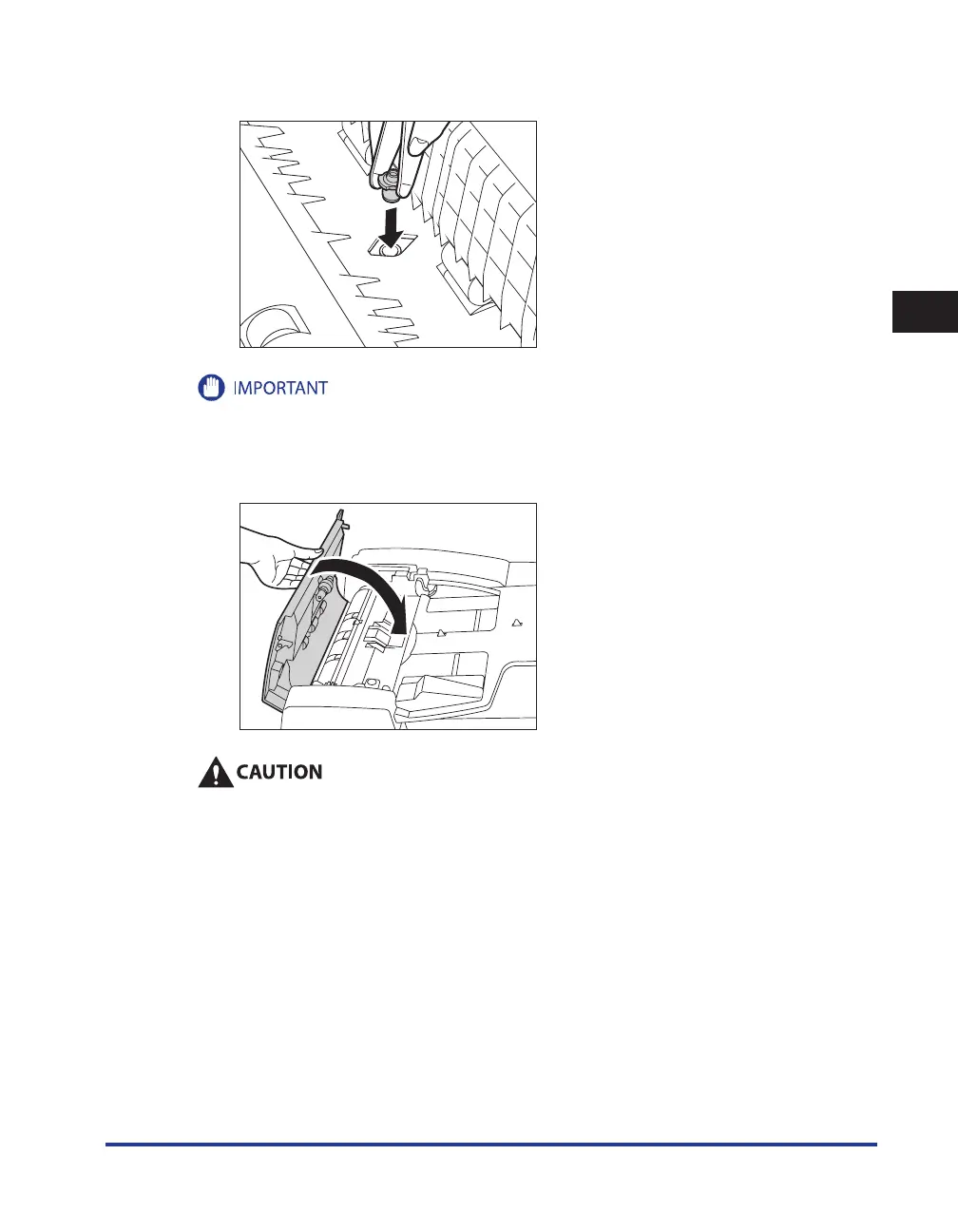 IMPORTANT

CAUTION