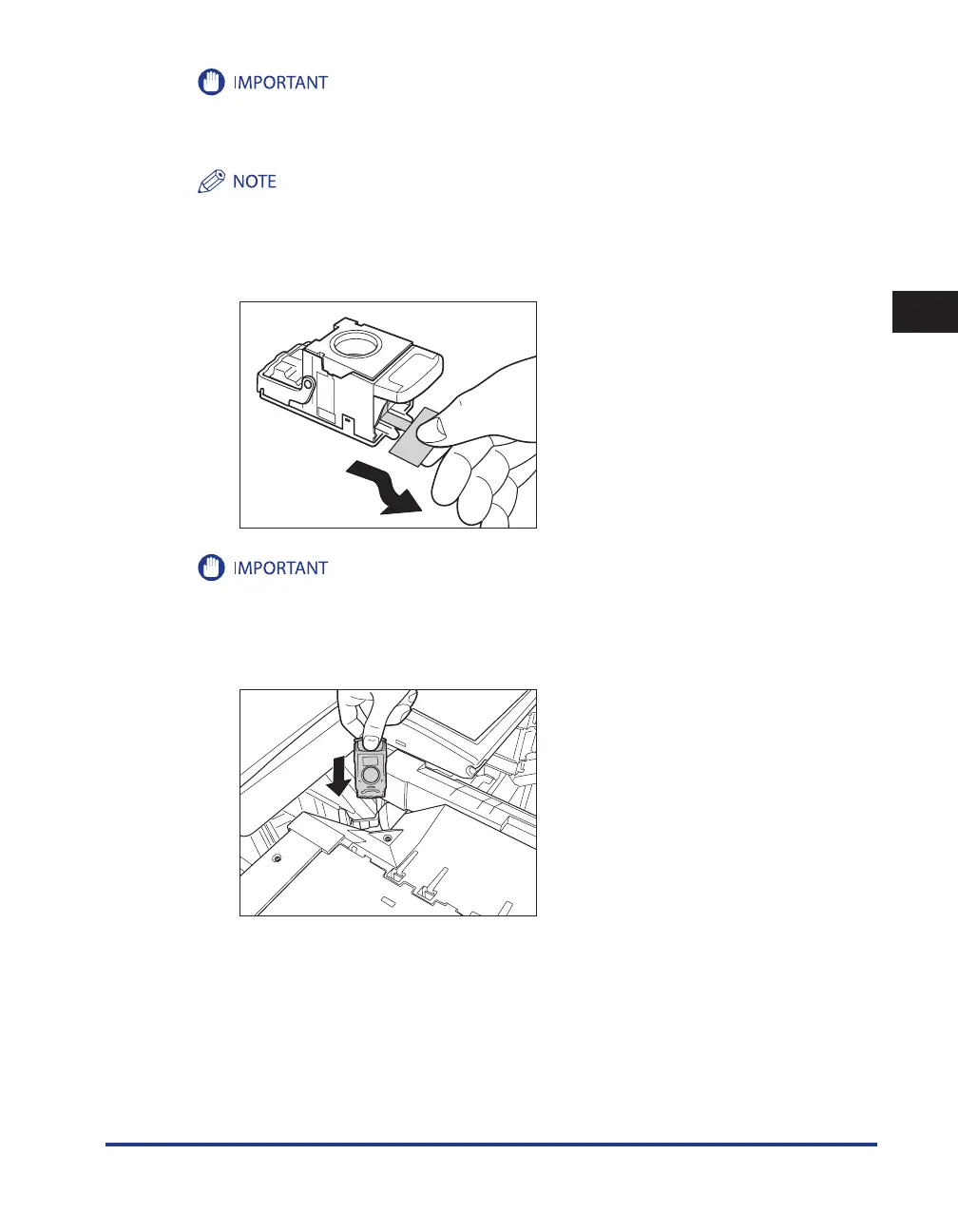 IMPORTANT

NOTE

IMPORTANT