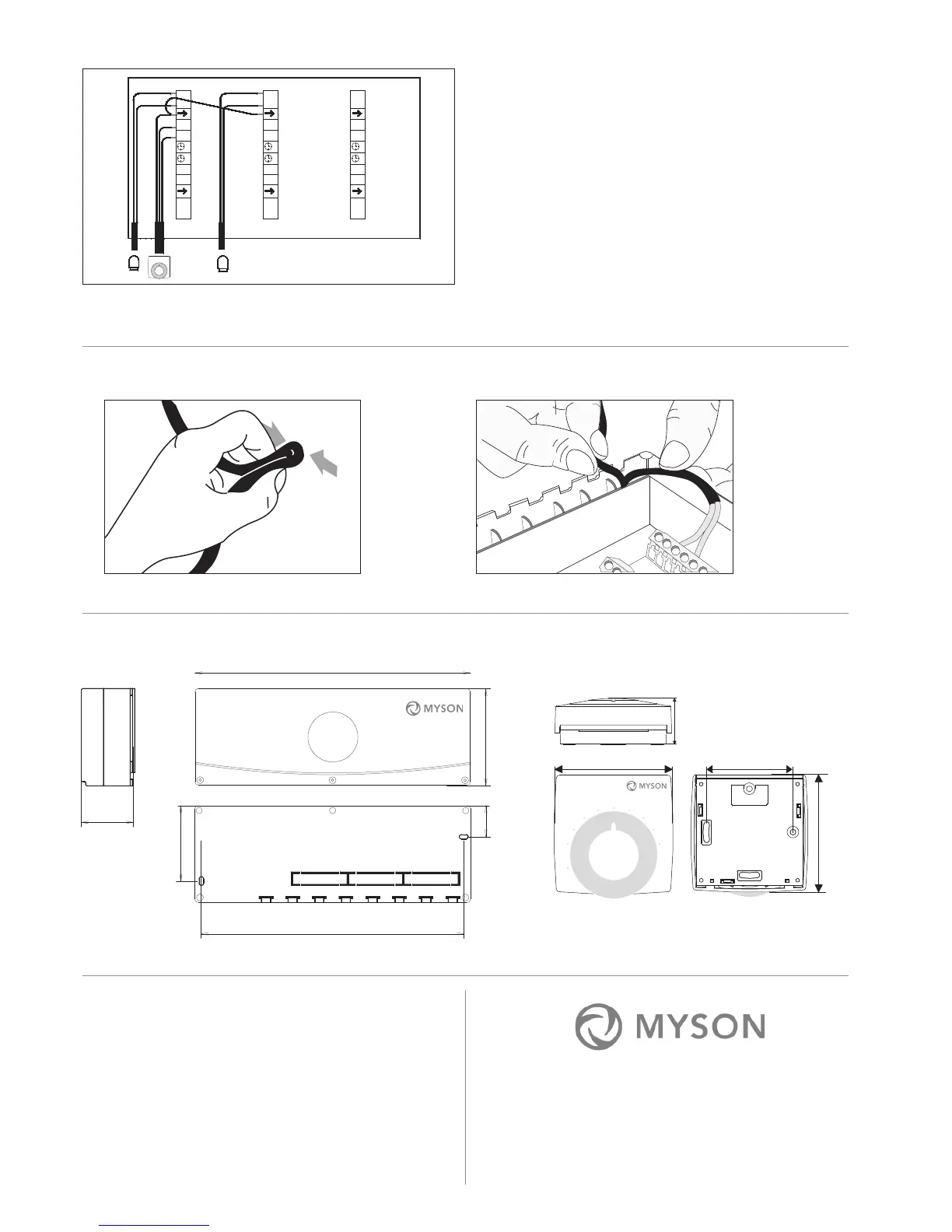 MYSON

MYSON

MYSON