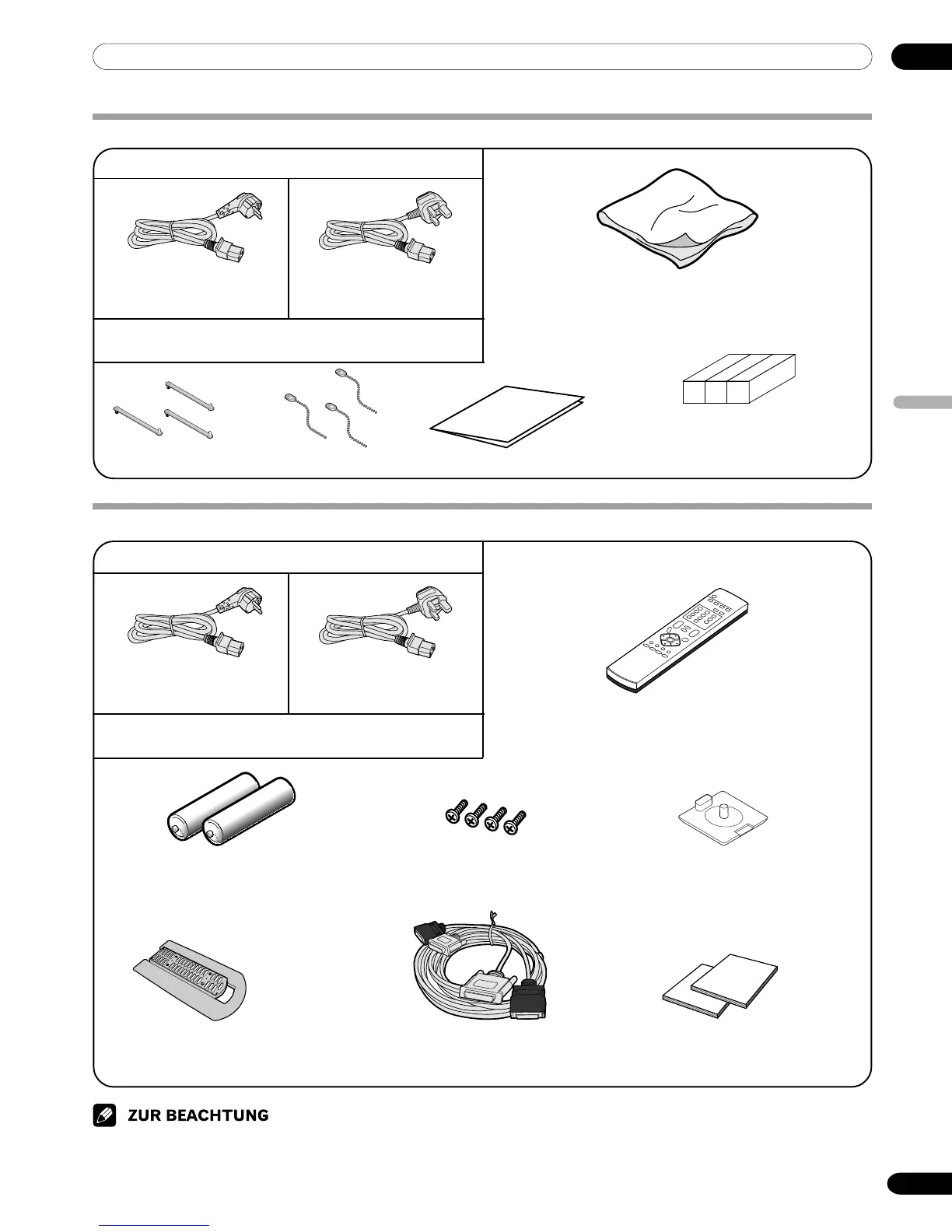 ZUR BEACHTUNG