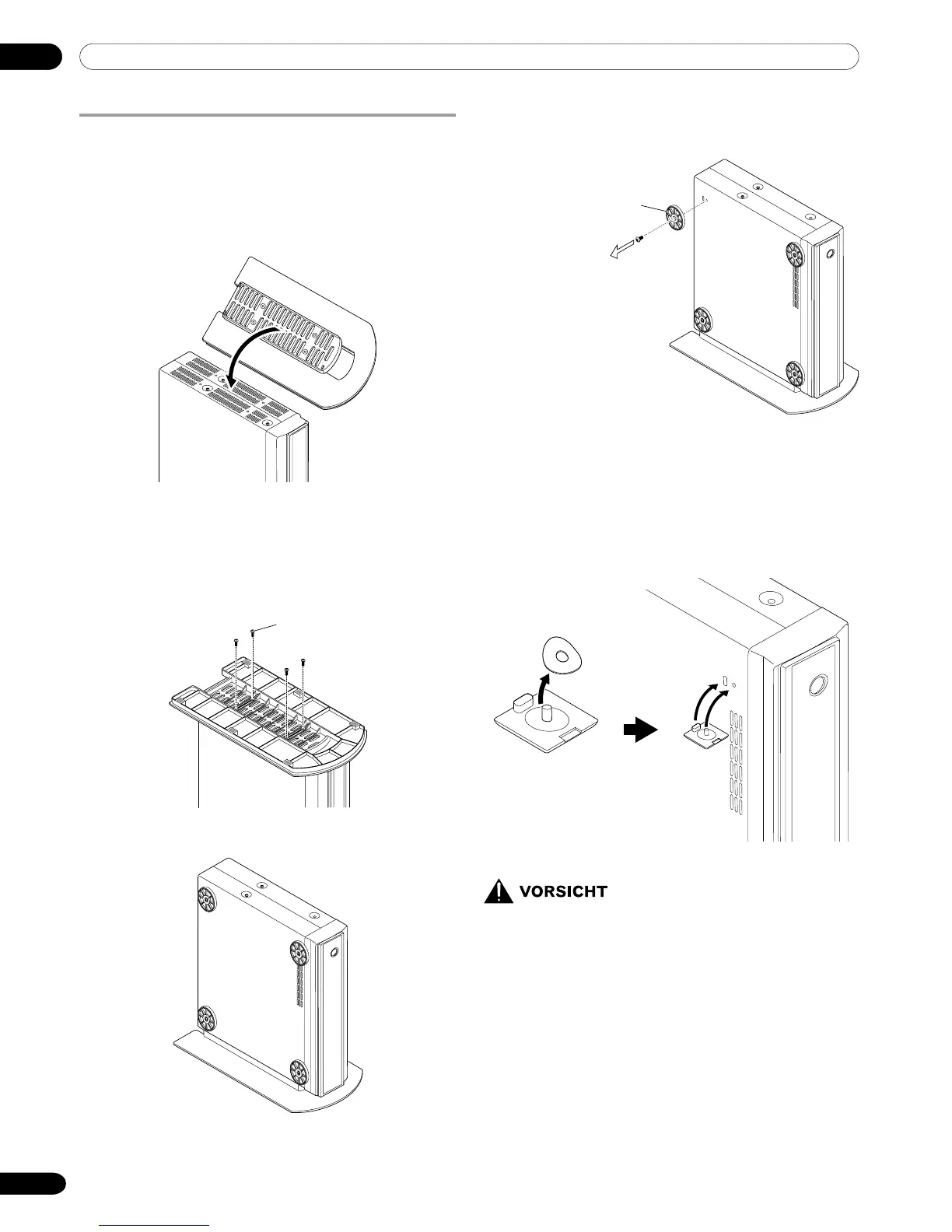 VORSICHT