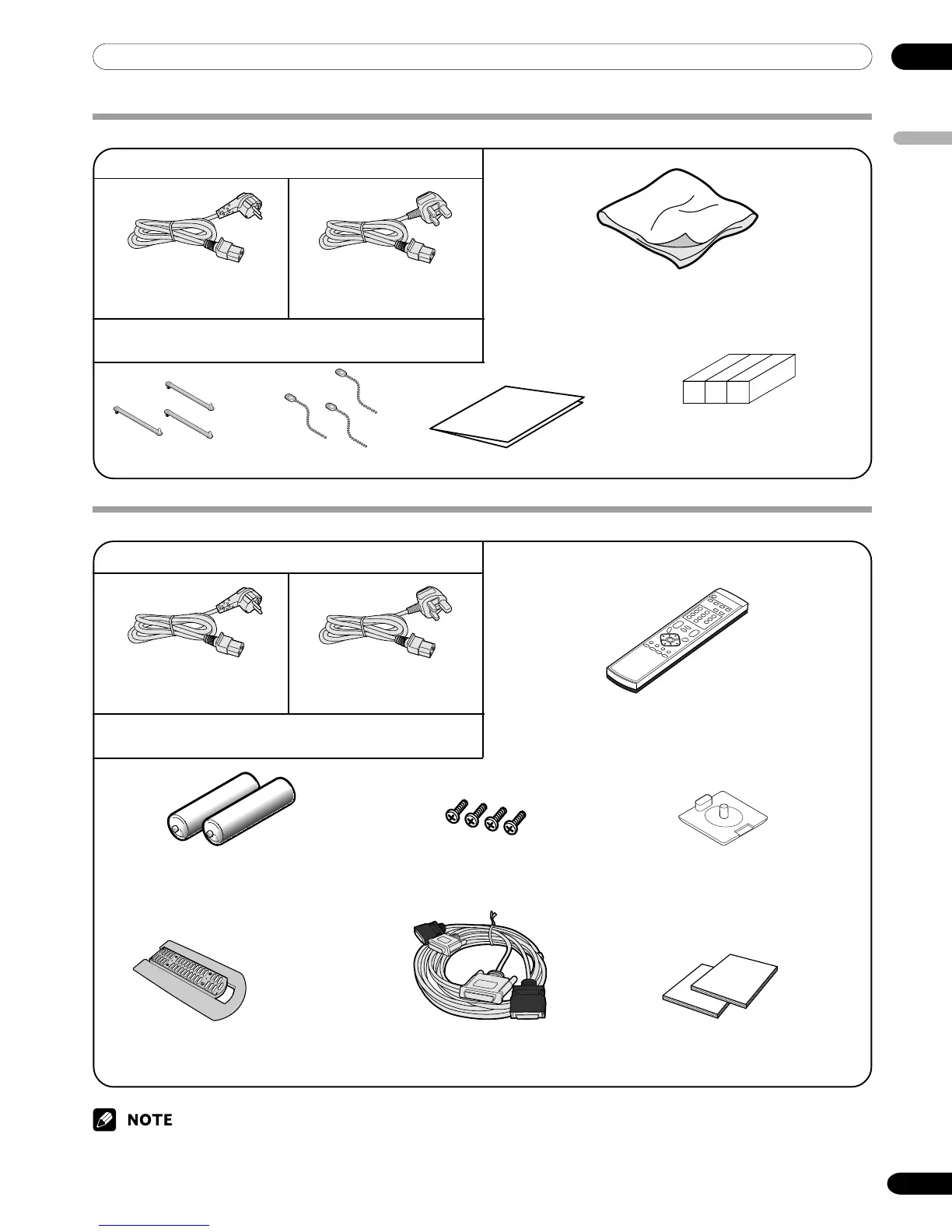 NOTE