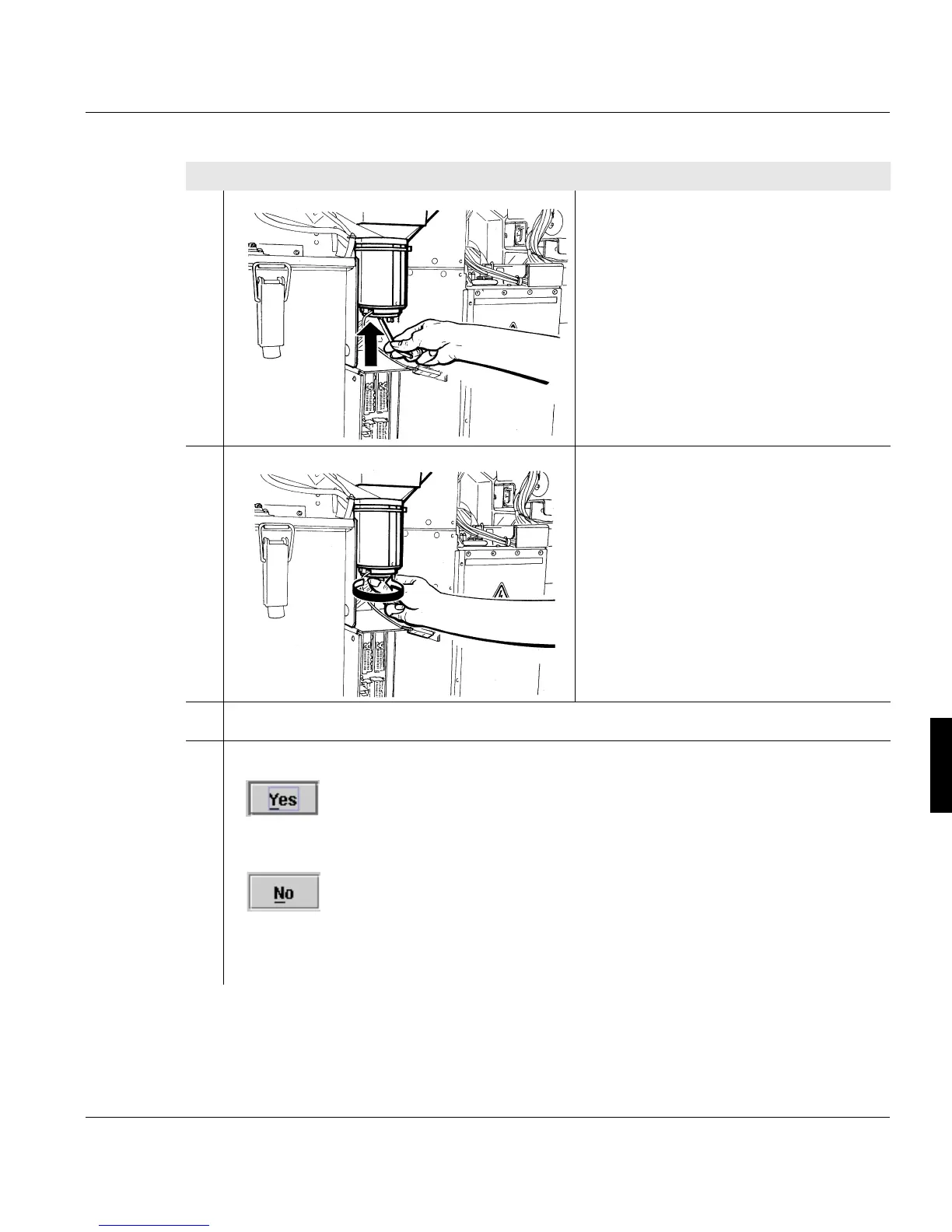 Yes

No