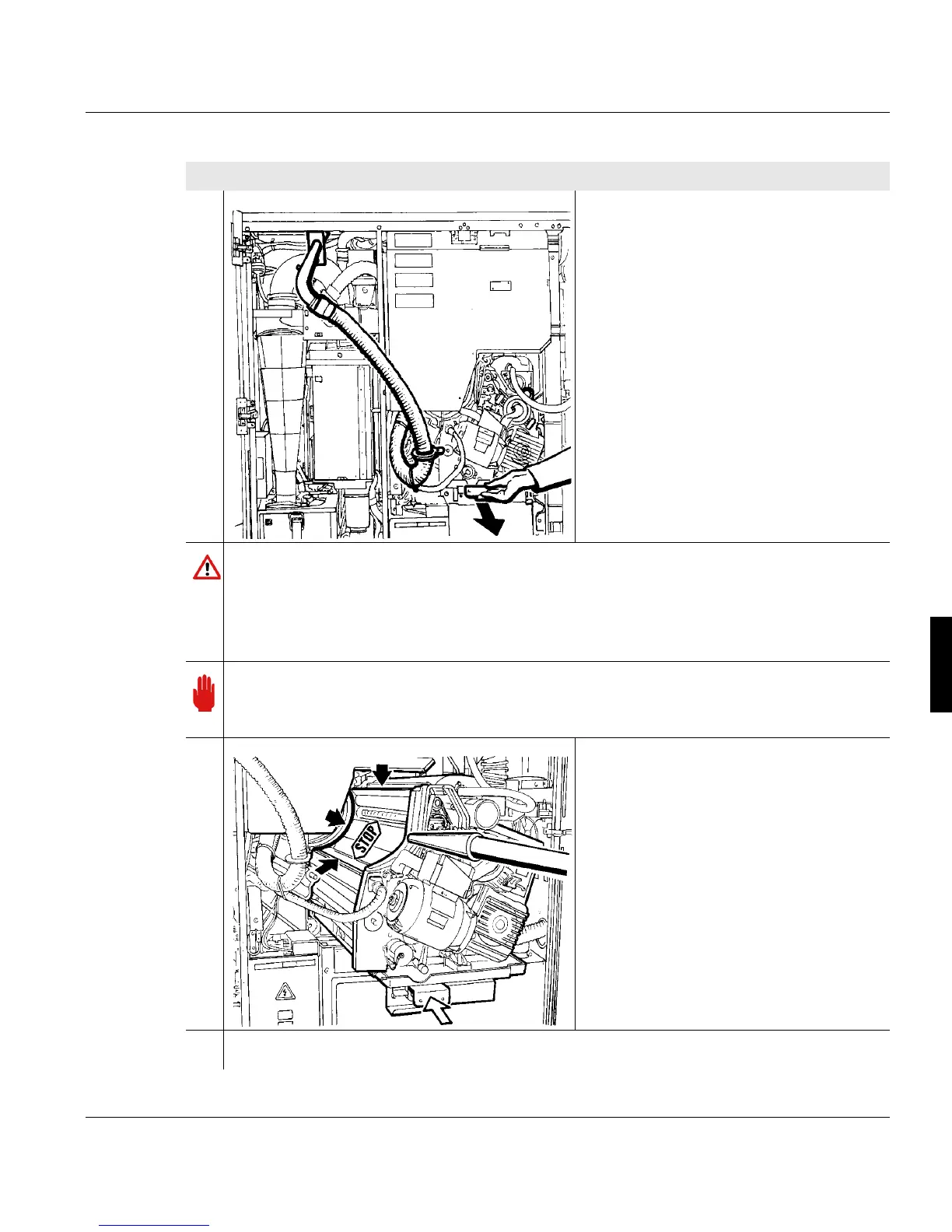 STOP