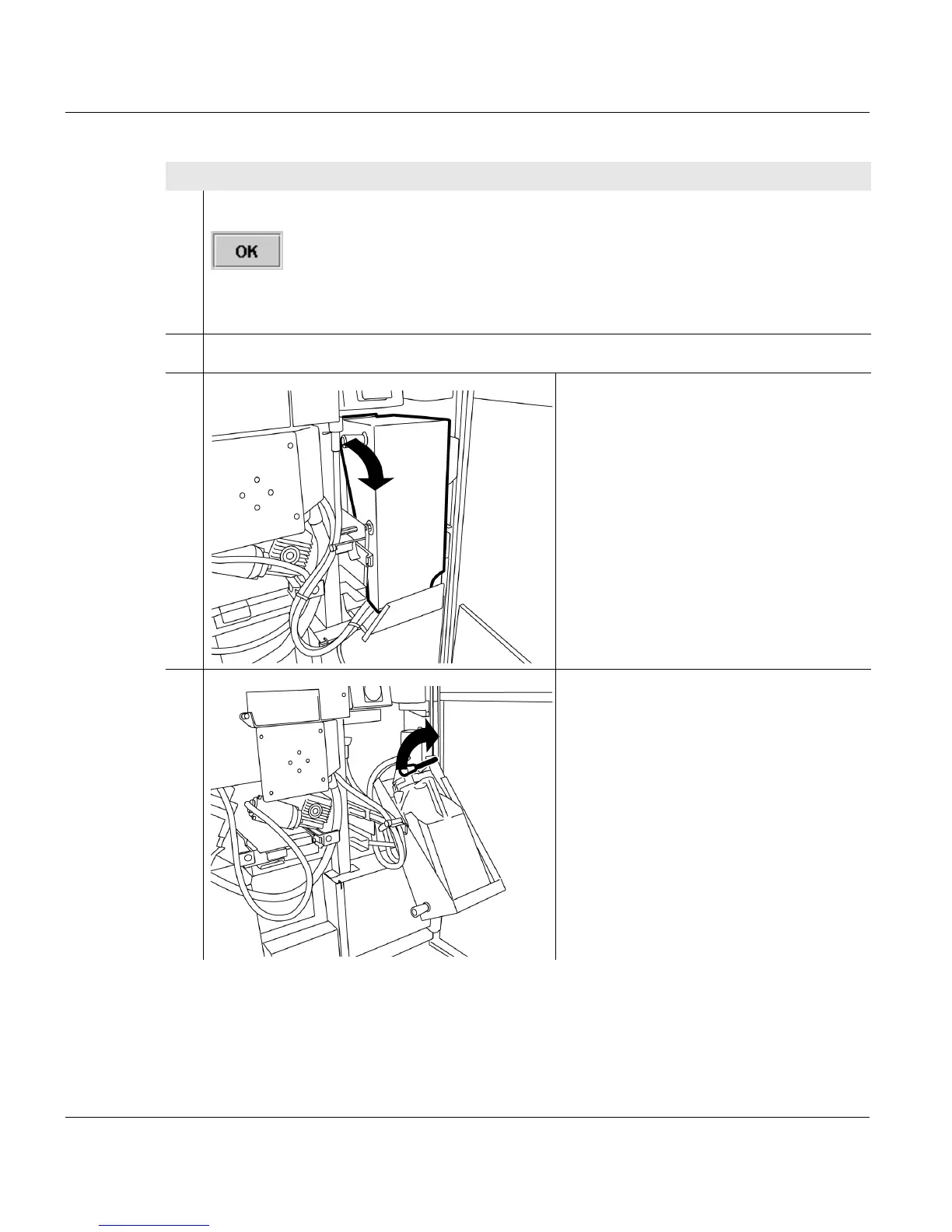 OK