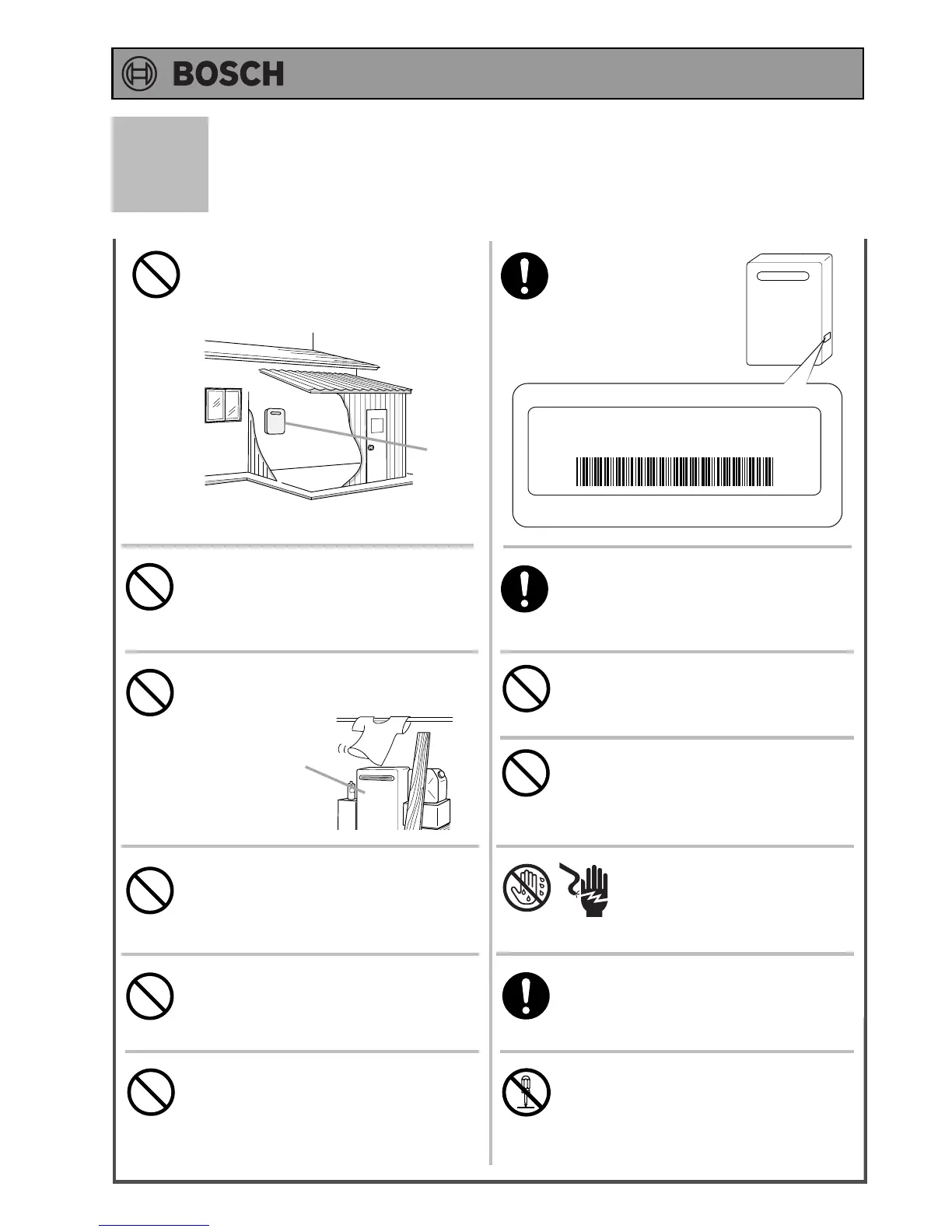 BOSCH