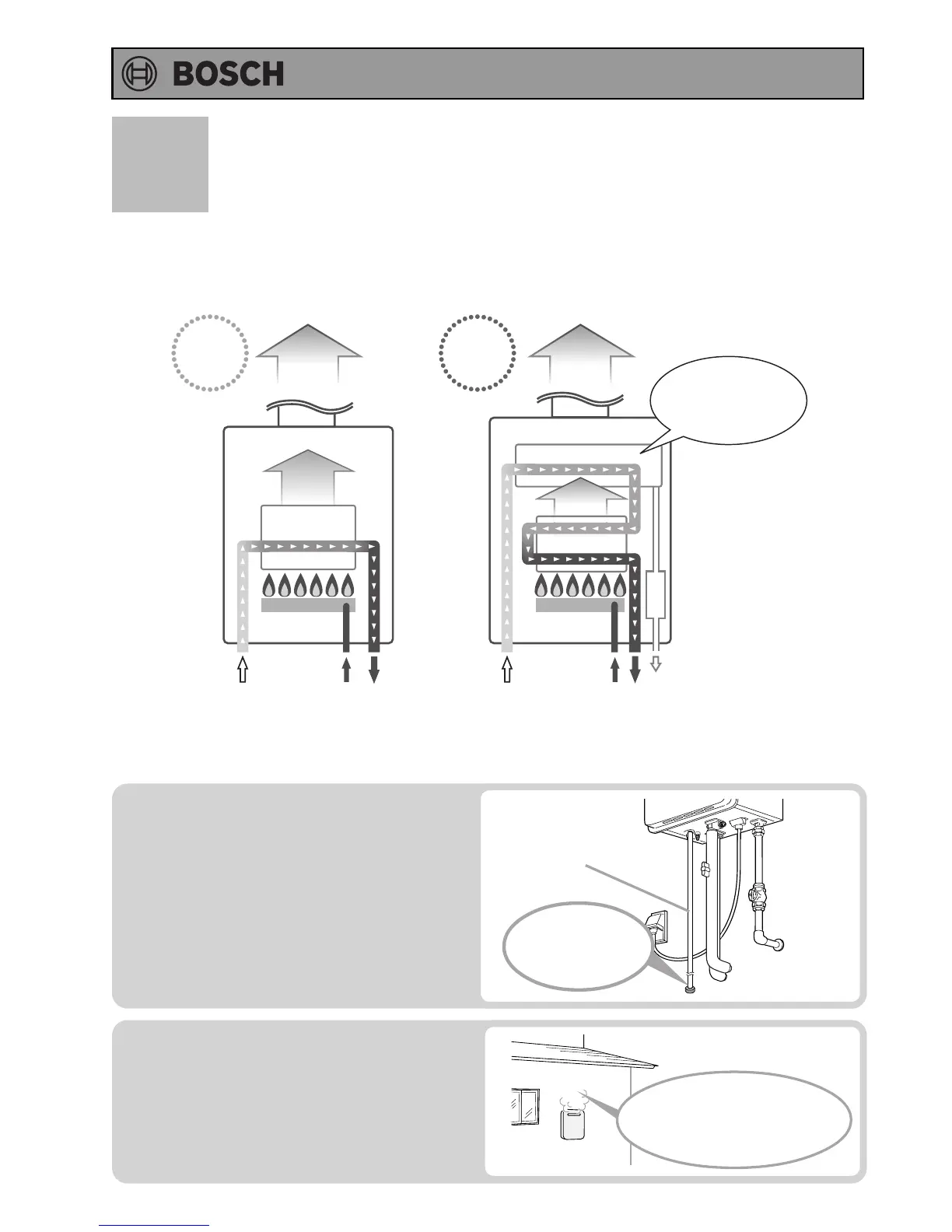 BOSCH