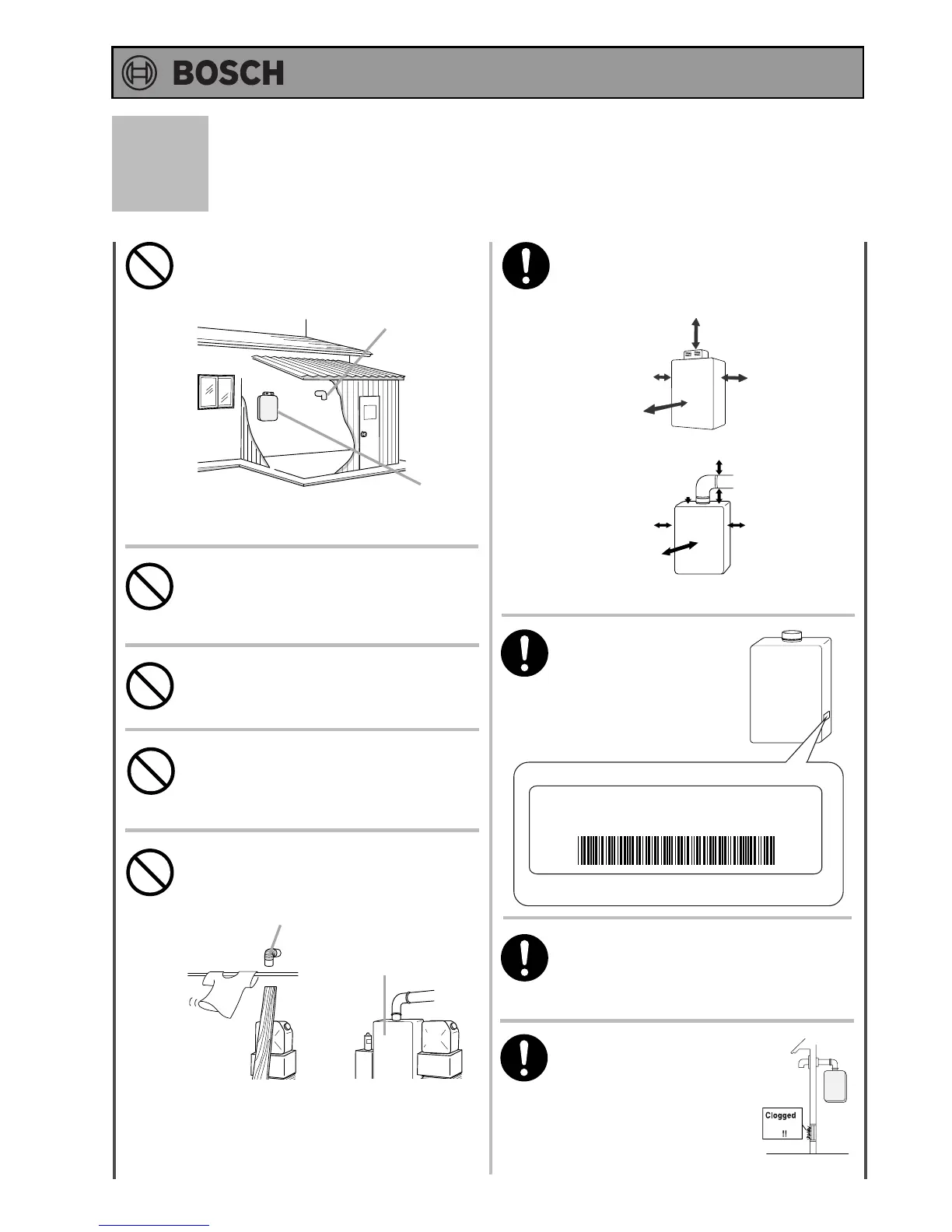 BOSCH

Clogged

!!