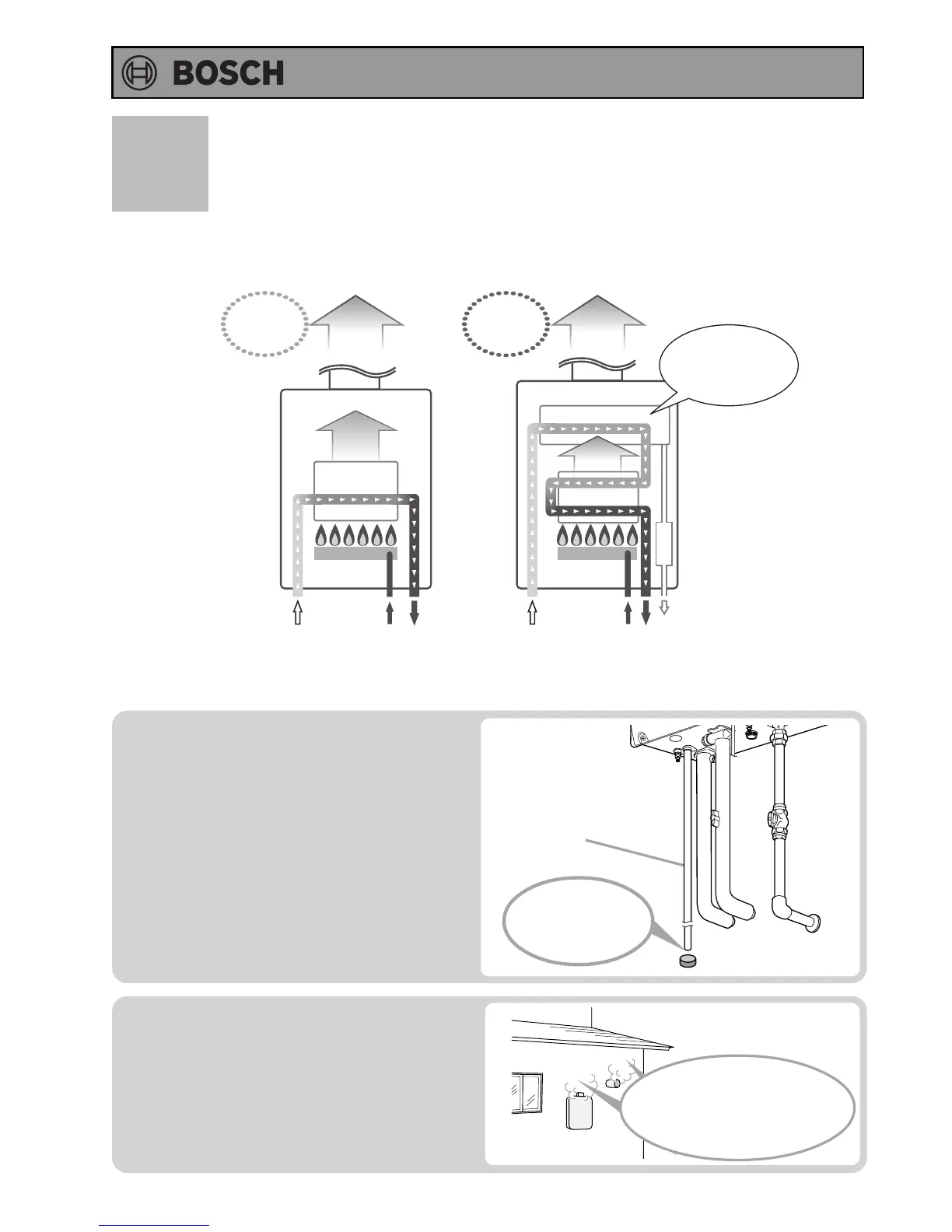 BOSCH