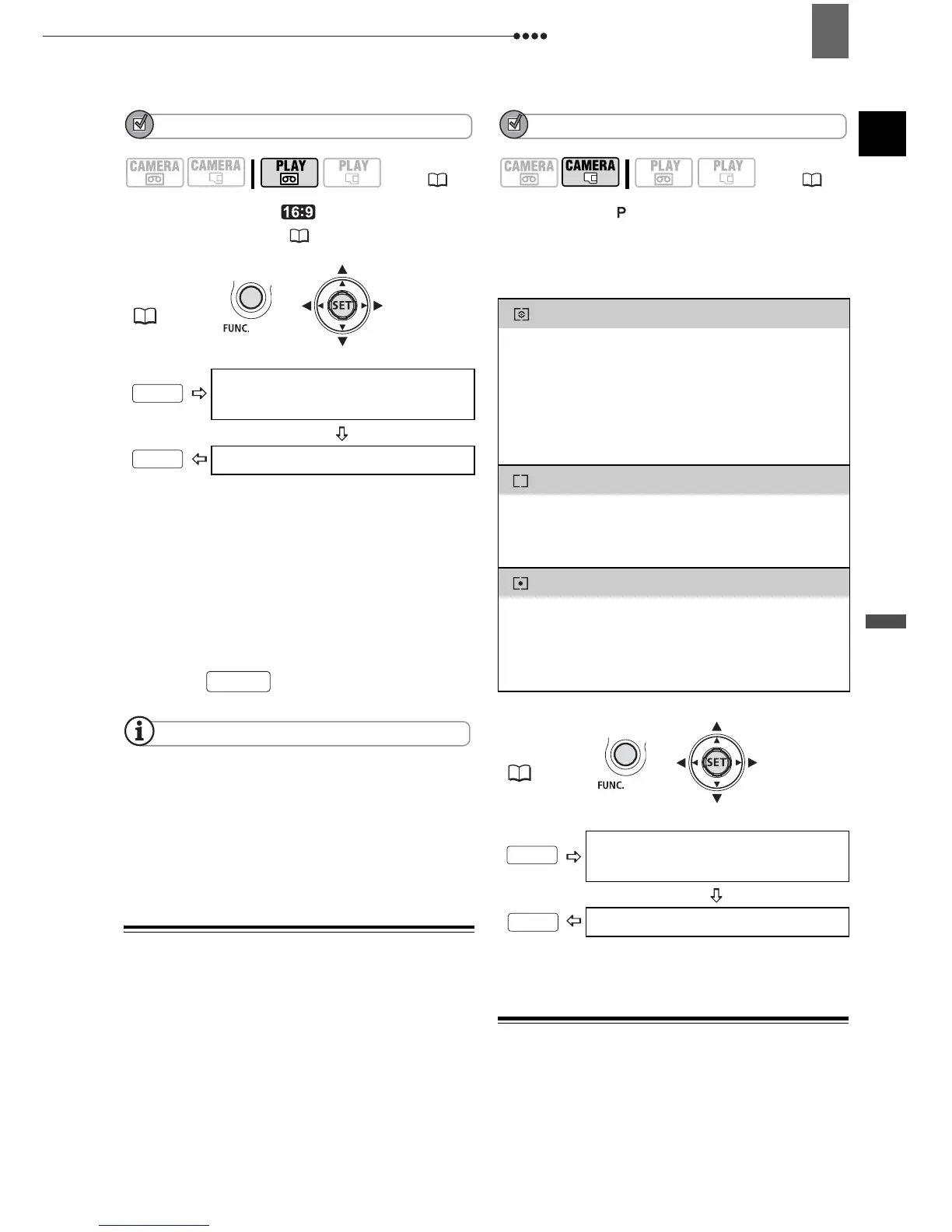 CAMERA CAMERA PLAY PLAY

16:9

FUNC.

SET

CAMERA CAMERA PLAY PLAY

P

FUNC.

SET