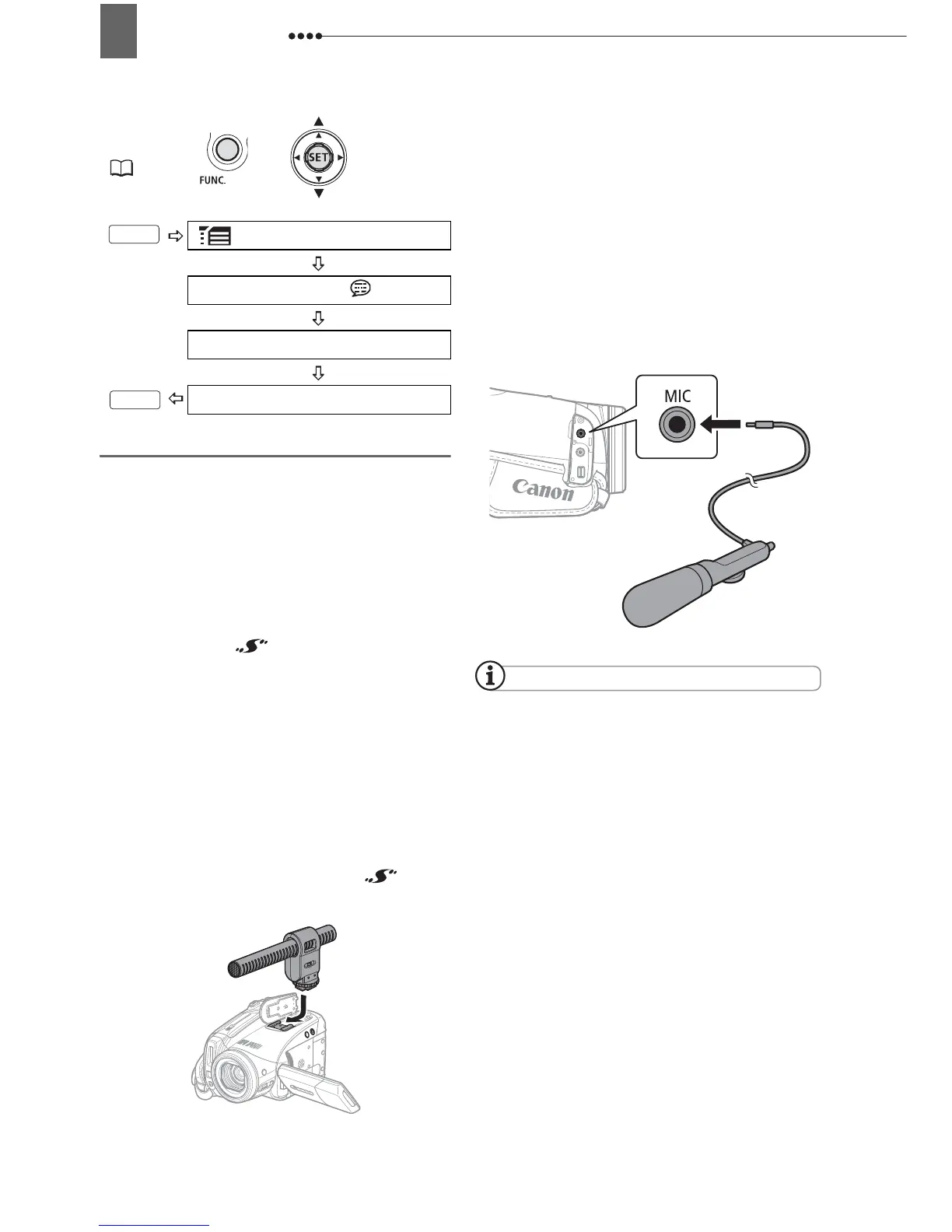 FUNC.

SET

MIC

Canon