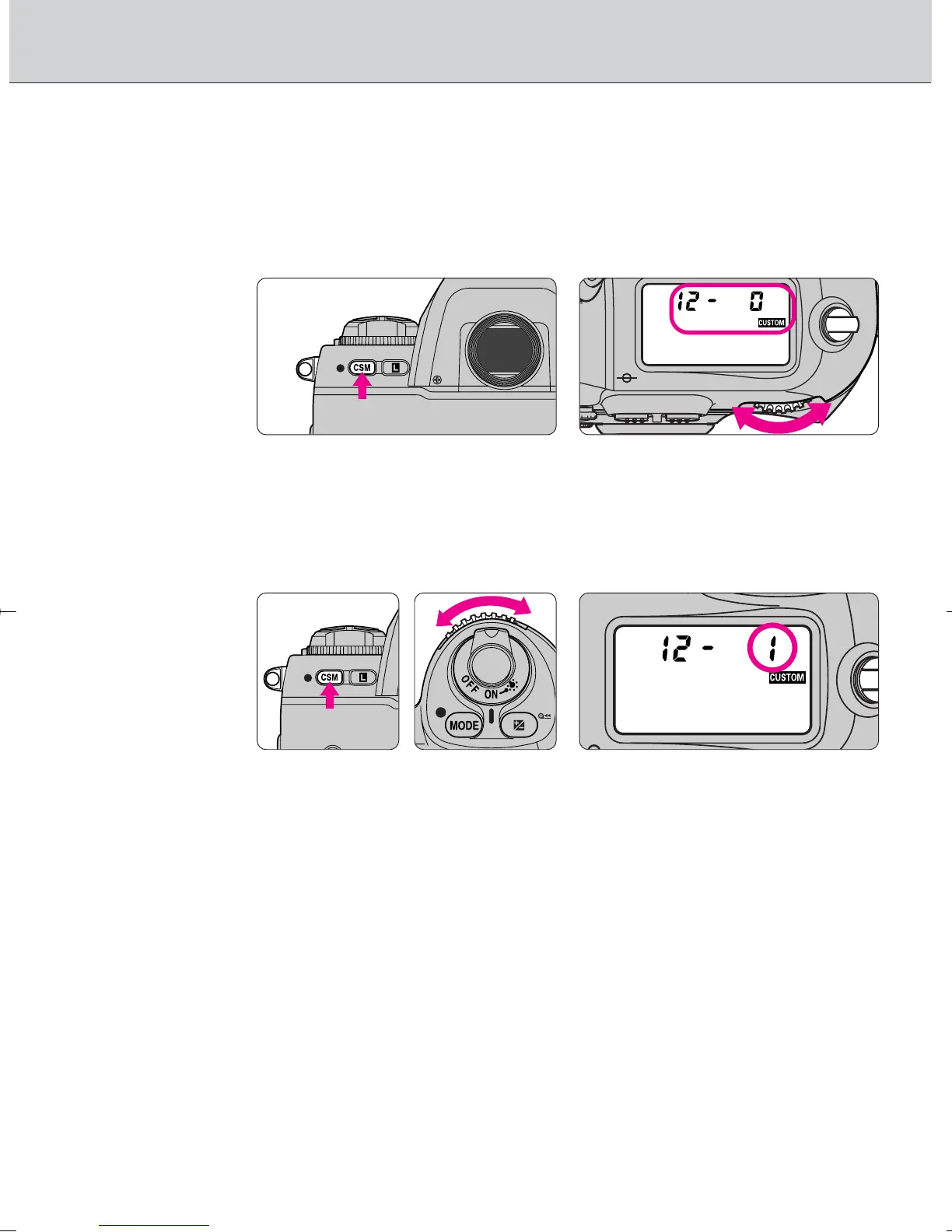 CSM L

12 - 0
CUSTOM

CSM L

OFF ON
MODE

12 - 1
CUSTOM