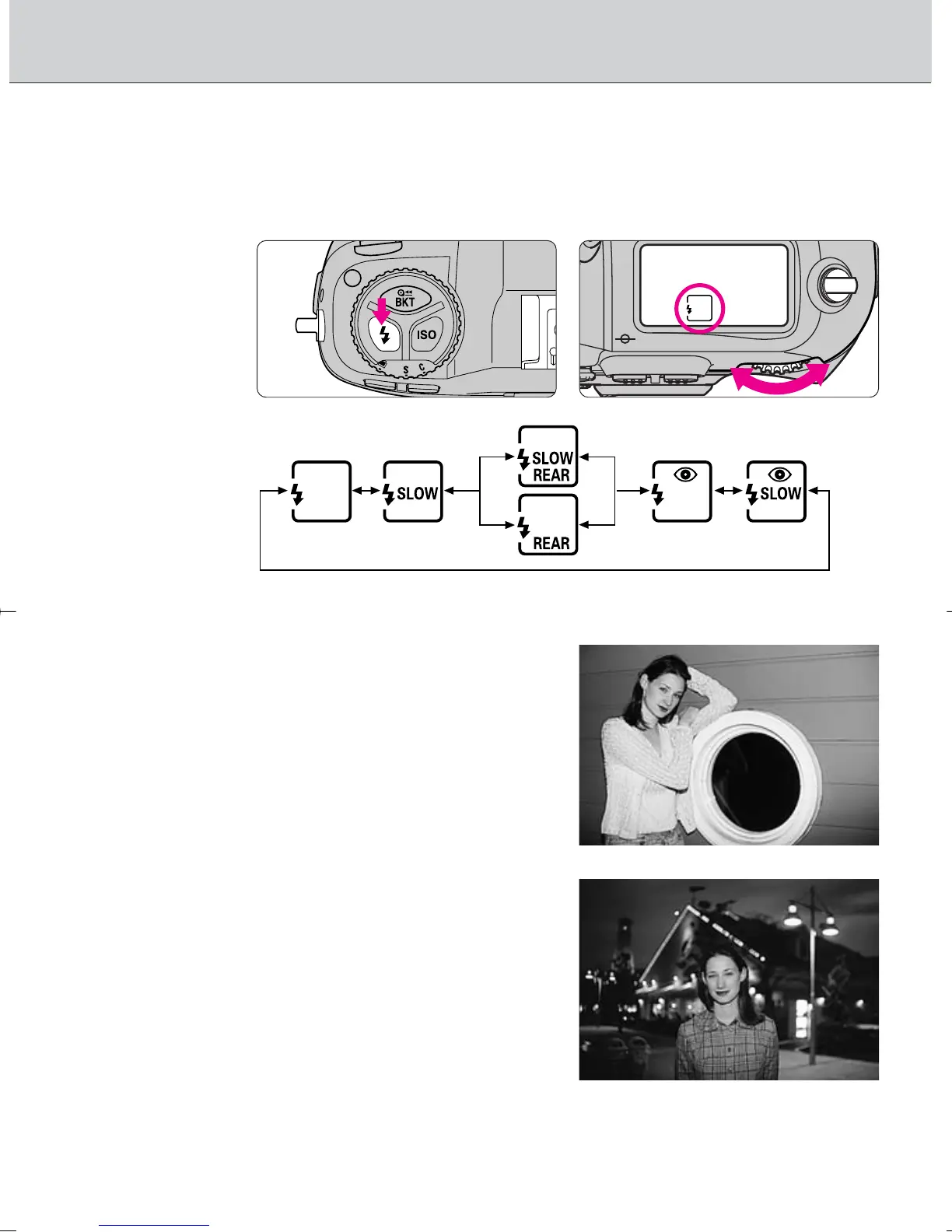 BKT

ISO

S

C

SLOW

SLOW
REAR

REAR

SLOW