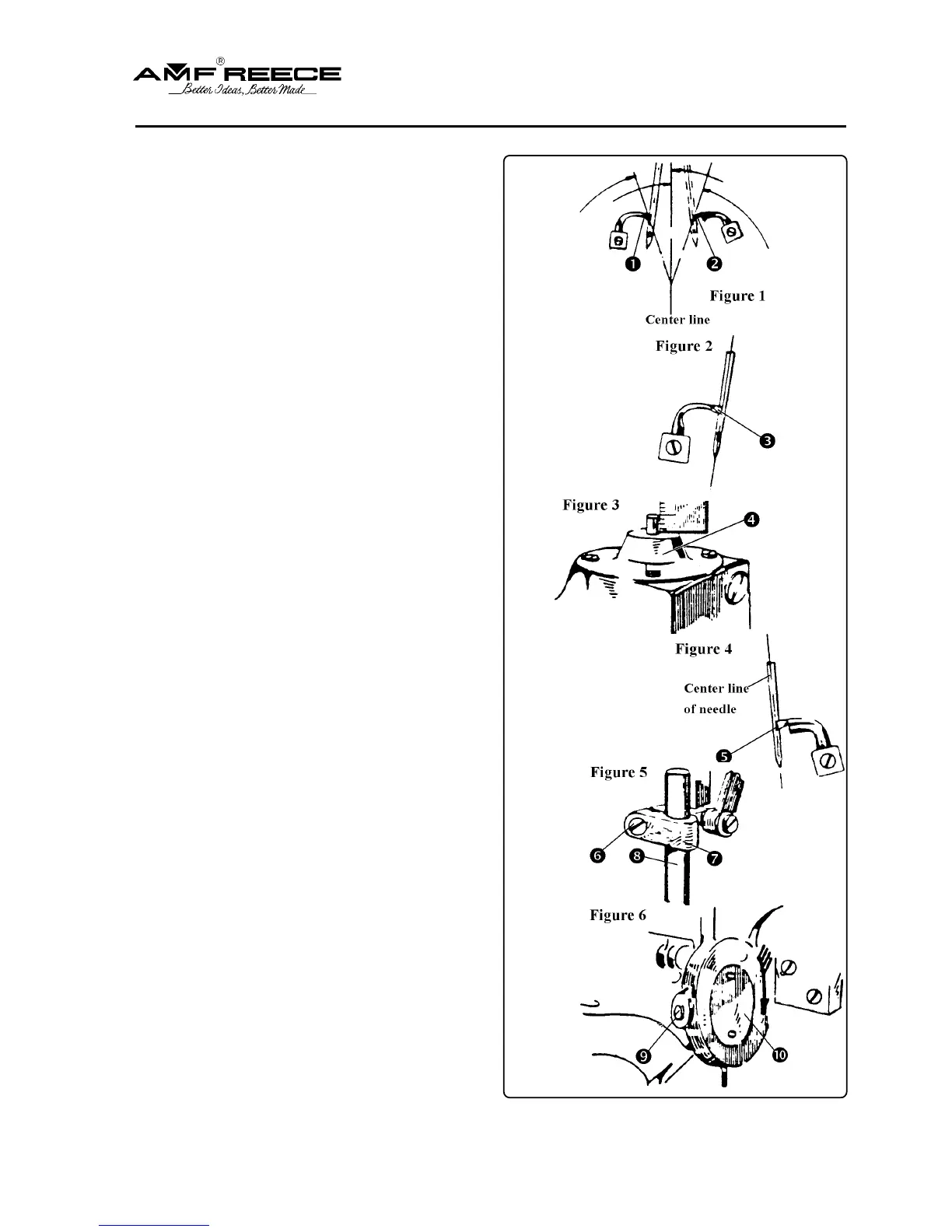 AMF REECE®
Better Ideas, Better Made

❶ ❷
Figure 1
Center line
Figure 2
❸
Figure 3
❹
Figure 4
Center line of needle
❺
Figure 5
❻ ❽ ❼
Figure 6
❾ ❿