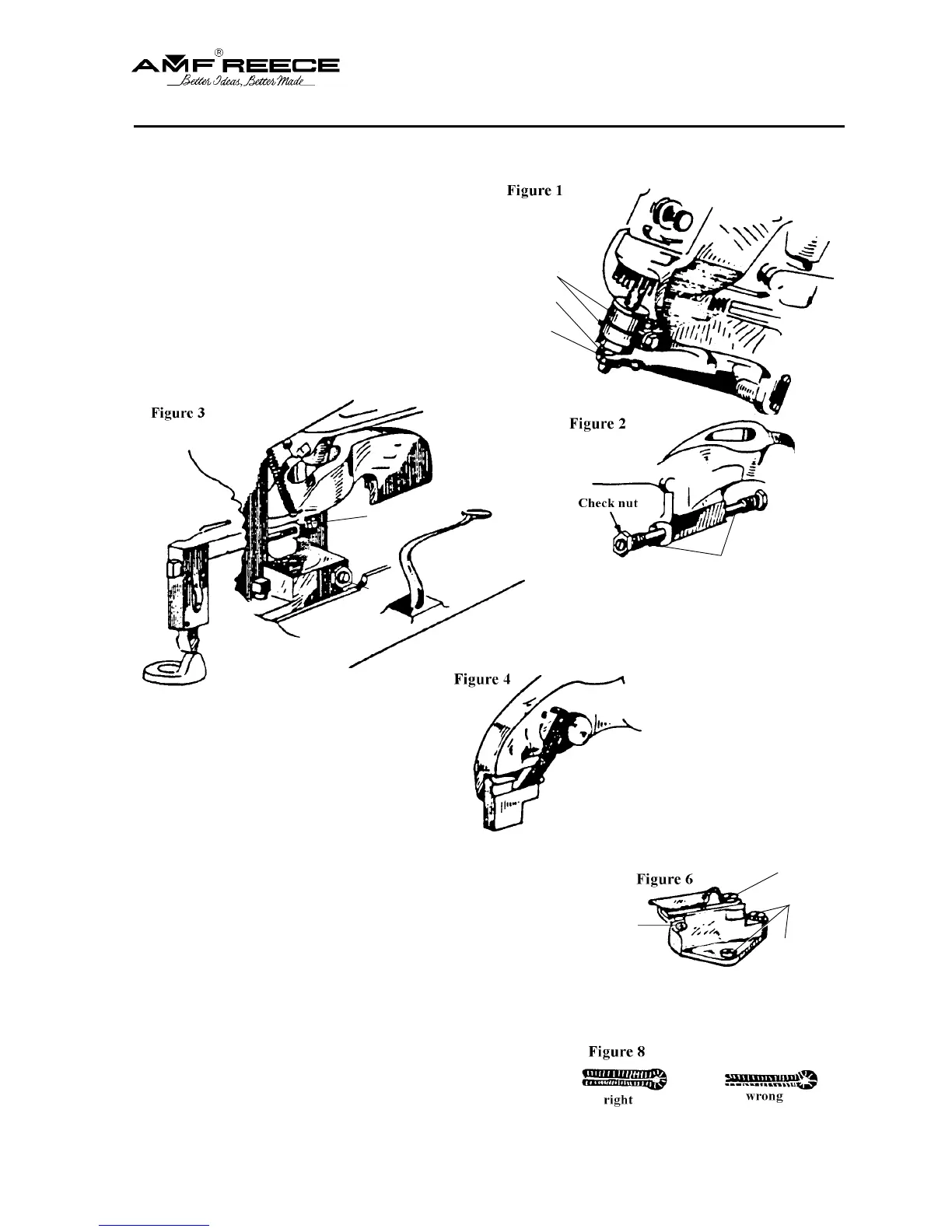 AMF REECE®
Better Ideas, Better Made

Figure 1

Figure 3

Figure 2

Check nut

Figure 4

Figure 6

Figure 8

right

wrong