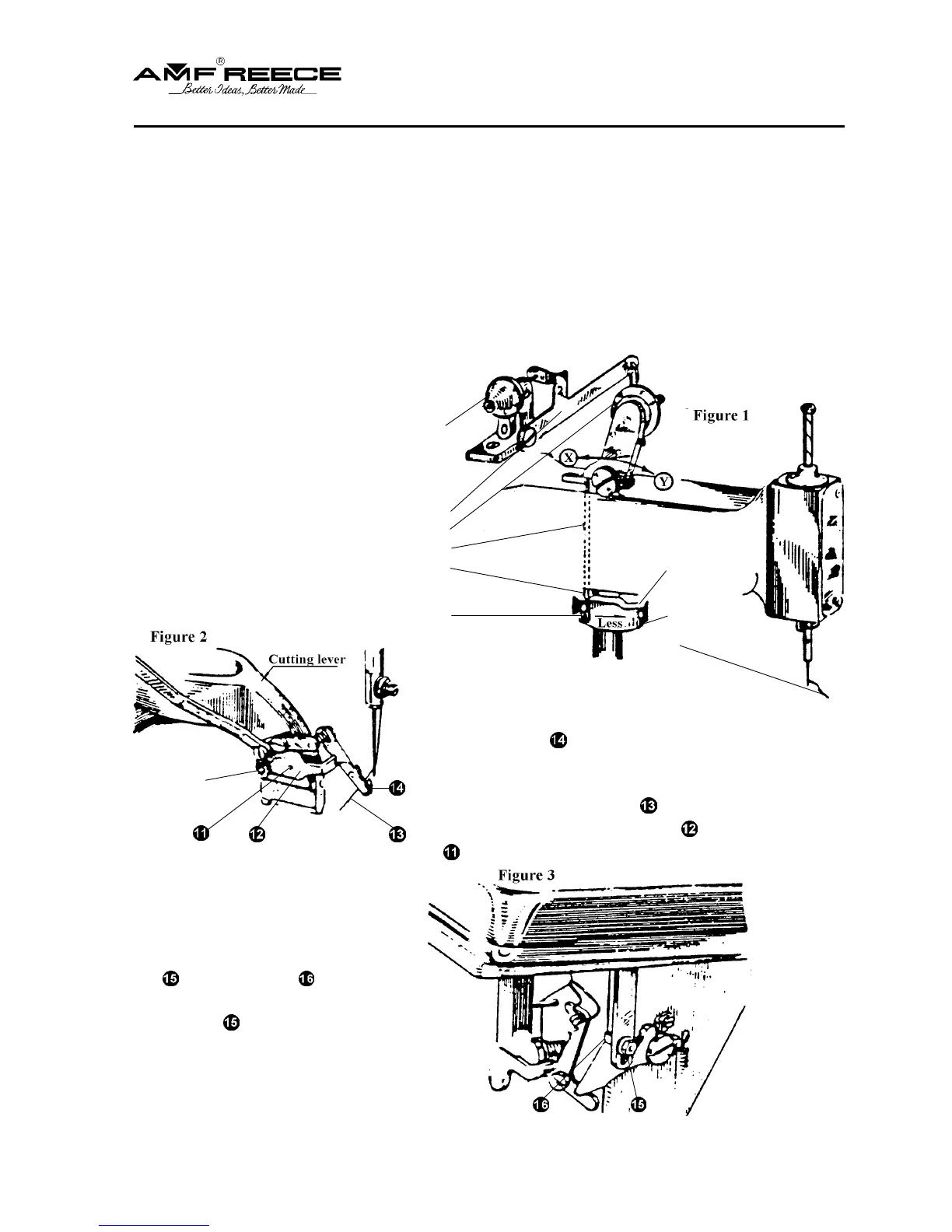 AMF REECE®
Better Ideas, Better Made

Figure 1

X

Y

Less

Figure 2

Cutting lever

14

11 12 13

14

13

12

11

Figure 3

15 16

15

16 15