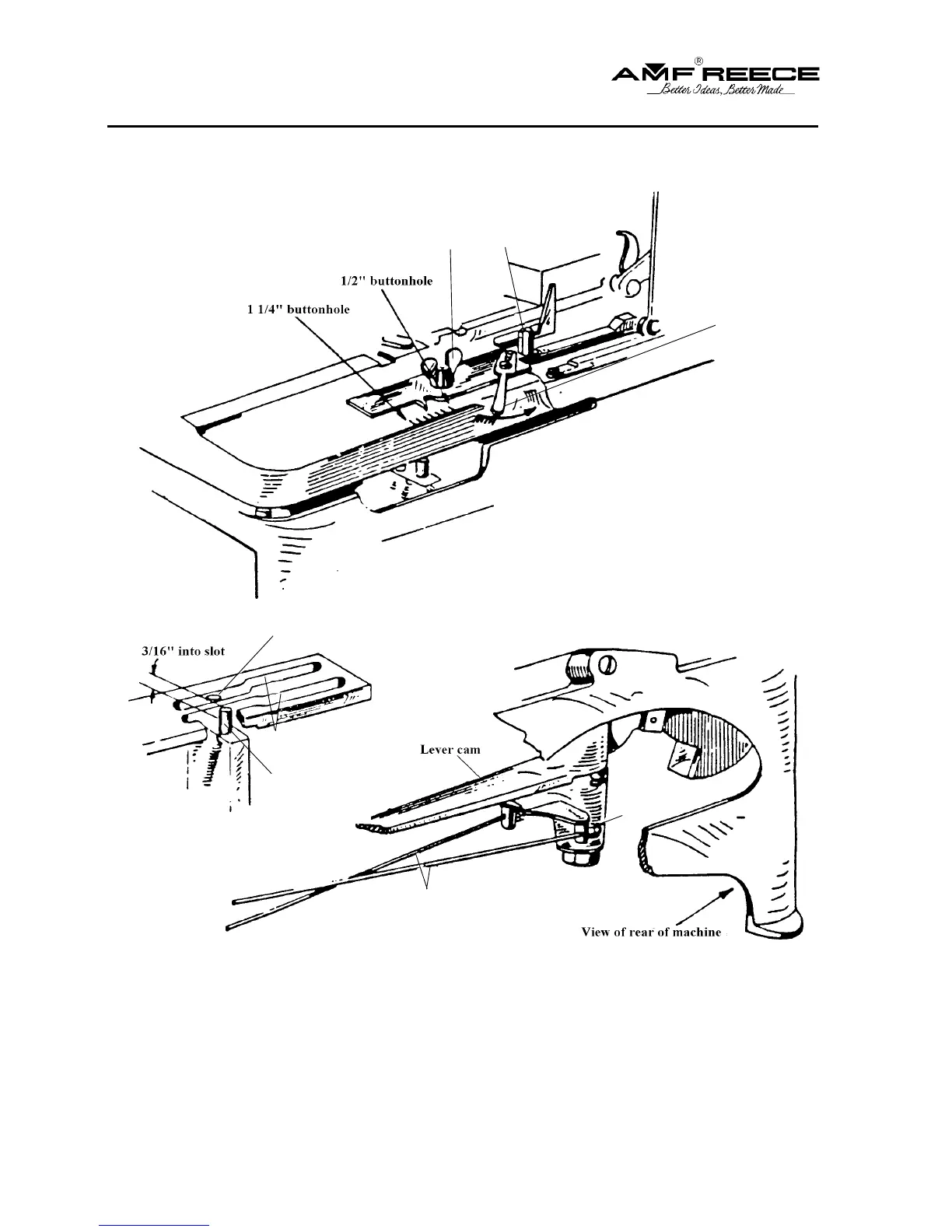 AMF REECE®
Better Ideas, Better Made

1/2" buttonhole

1 1/4" buttonhole

3/16" into slot

Lever cam

View of rear of machine