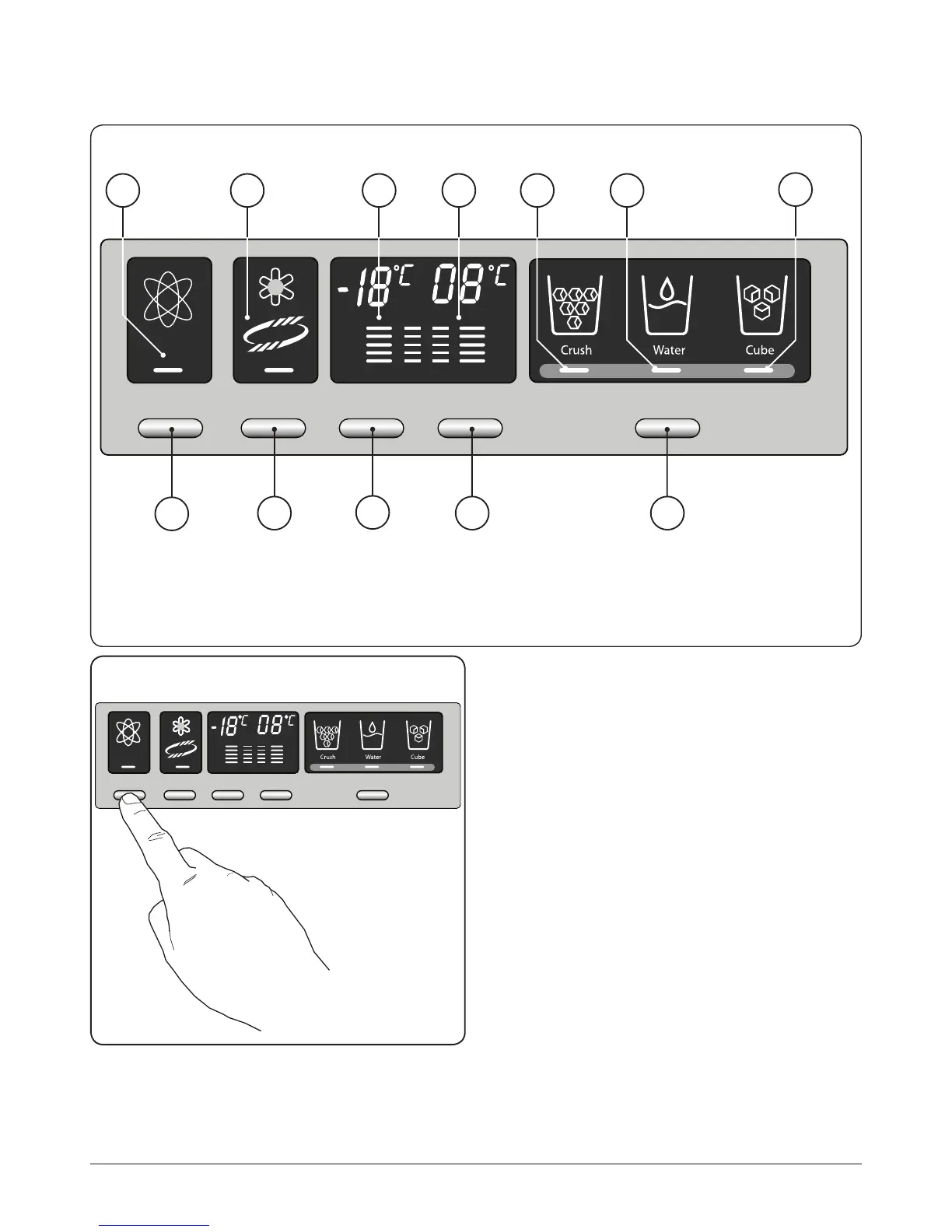 -18°C 08°C

Crush Water Cube

-18°C 08°C

Crush Water Cube