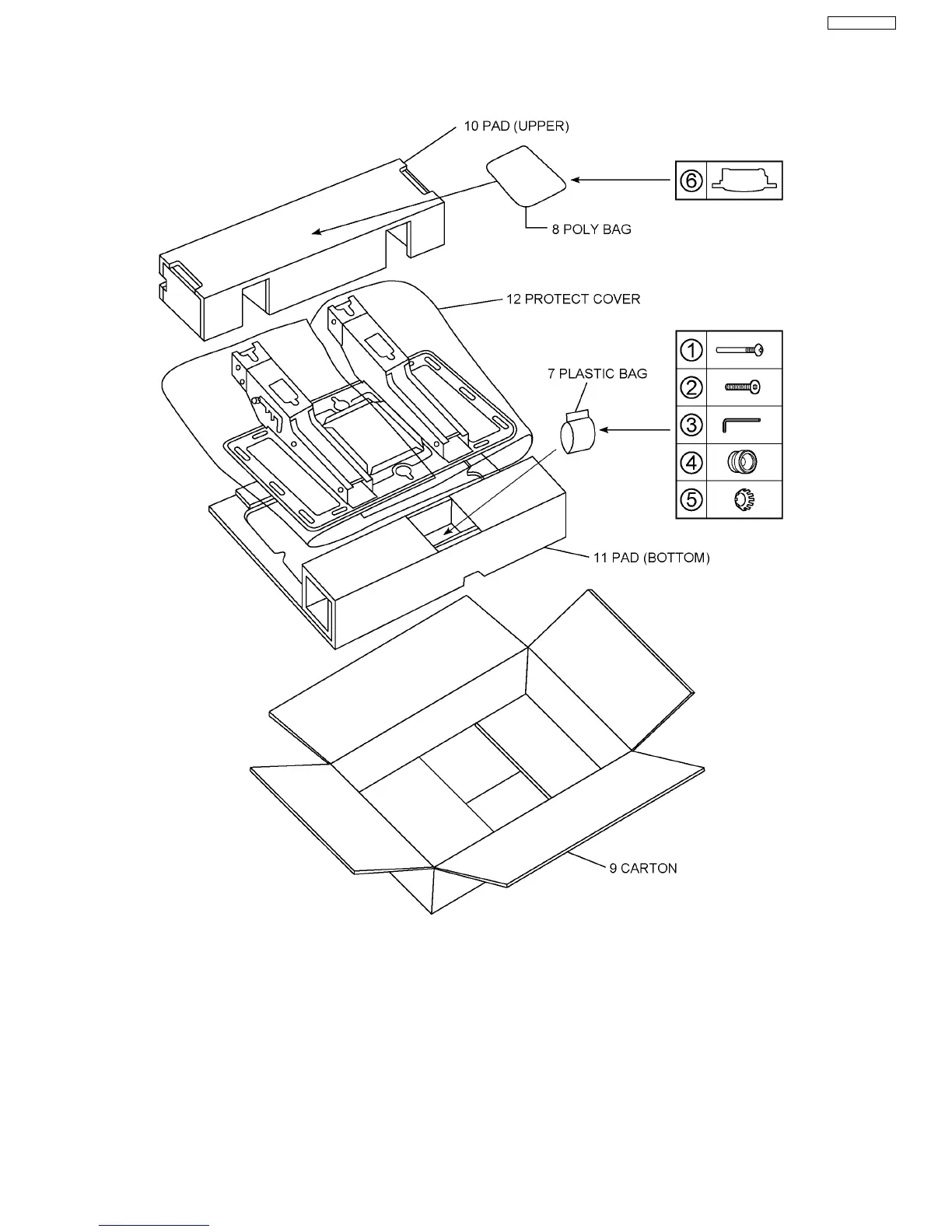 10 PAD (UPPER)

⑥

8 POLY BAG

12 PROTECT COVER

7 PLASTIC BAG

①
②
③
④
⑤

11 PAD (BOTTOM)

9 CARTON