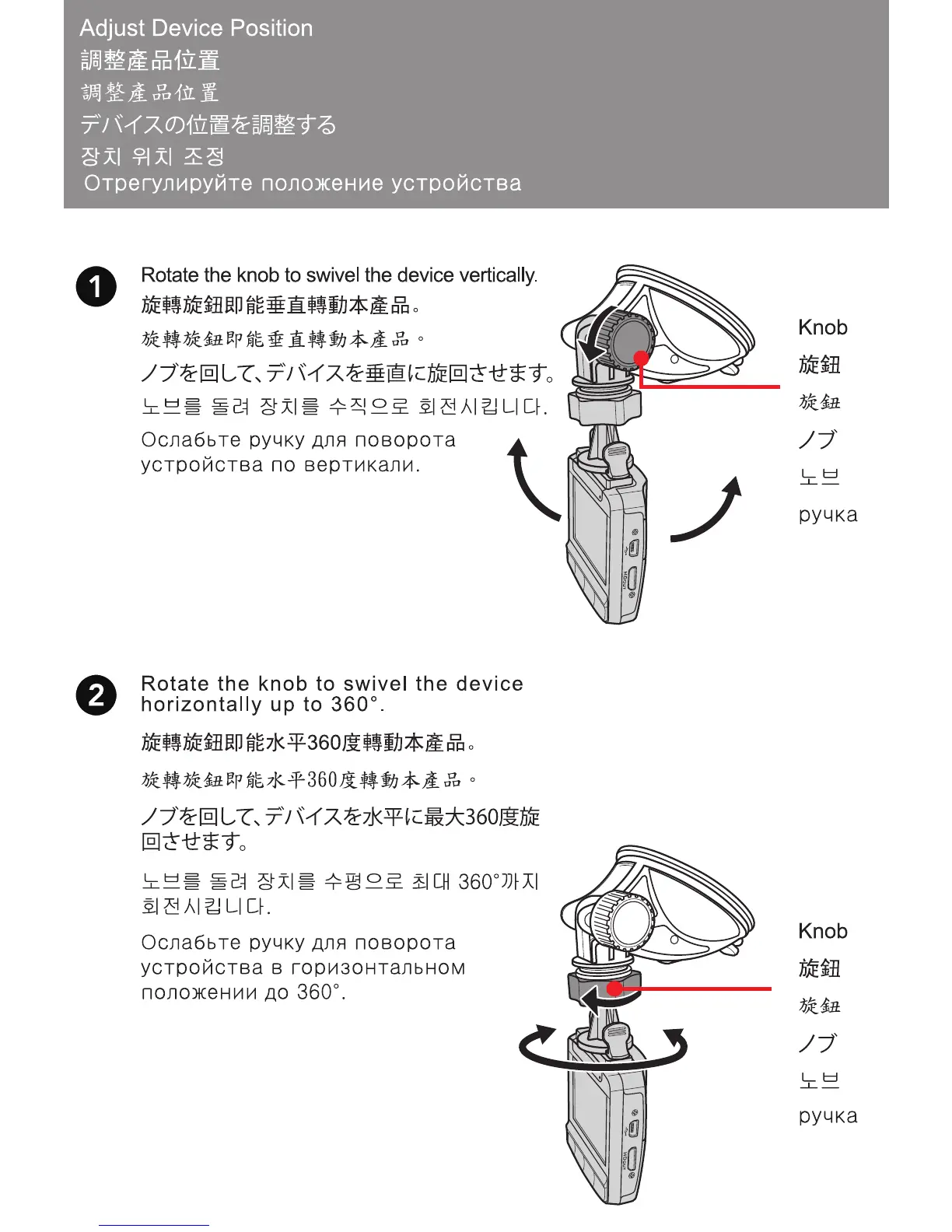 Adjust Device Position
調整產品位置
調整產品位置
デバイスの位置を調整する
장치 위치 조정
Отрегулируйте положение устройства

1

Rotate the knob to swivel the device vertically.
旋轉旋鈕即能垂直轉動本產品。
旋轉旋鈕即能垂直轉動本產品。
ノブを回して、デバイスを垂直に旋回させます。
노브를 돌려 장치를 수직으로 회전시킵니다.
Ослабьте ручку для поворота устройства по вертикали.

Knob
旋鈕
旋鈕
ノブ
노브
ручка

2

Rotate the knob to swivel the device horizontally up to 360°.
旋轉旋鈕即能水平360度轉動本產品。
旋轉旋鈕即能水平360度轉動本產品。
ノブを回して、デバイスを水平に最大360度旋回させます。
노브를 돌려 장치를 수평으로 최대 360°까지 회전시킵니다.
Ослабьте ручку для поворота устройства в горизонтальном положении до 360°.

Knob
旋鈕
旋鈕
ノブ
노브
ручка