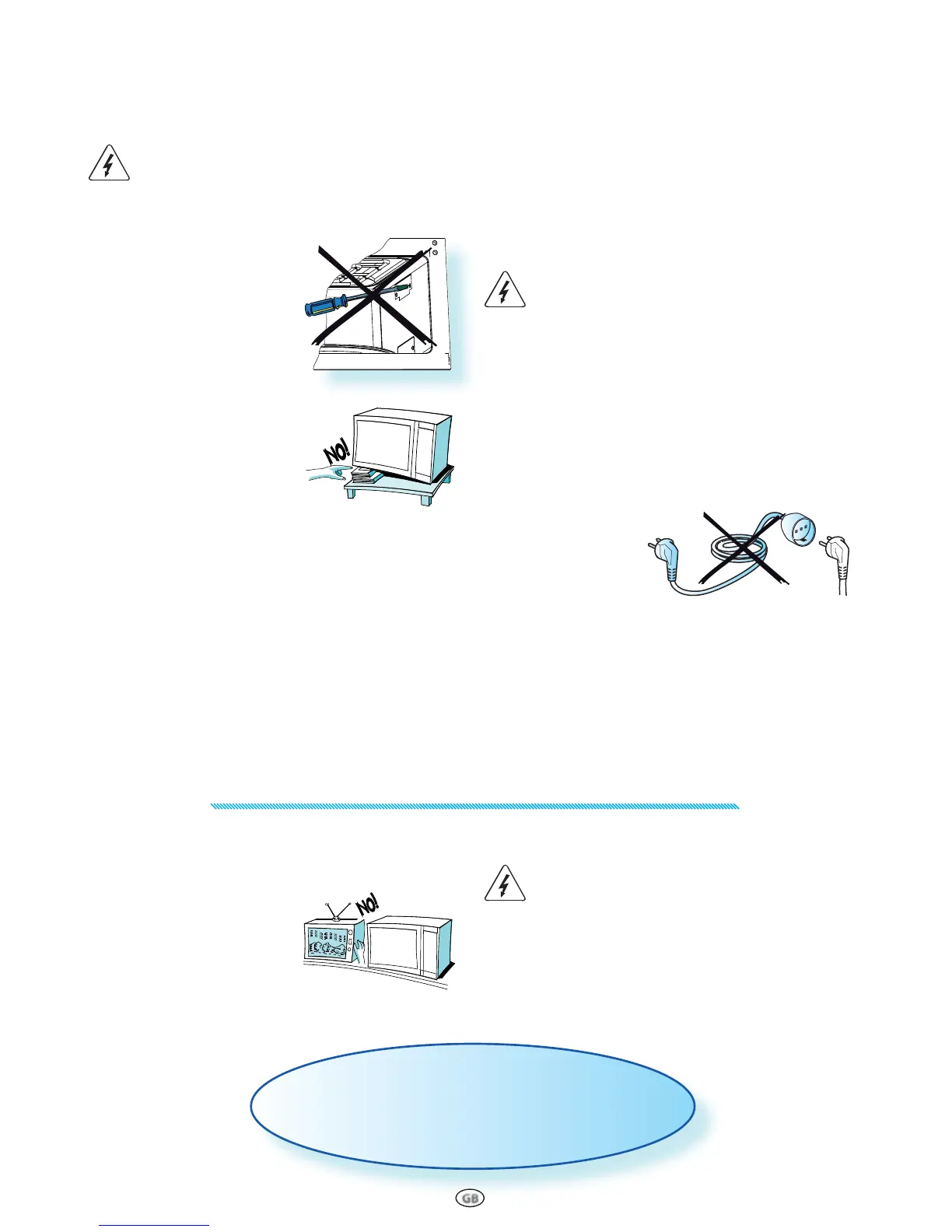 NO!

NO!

GB