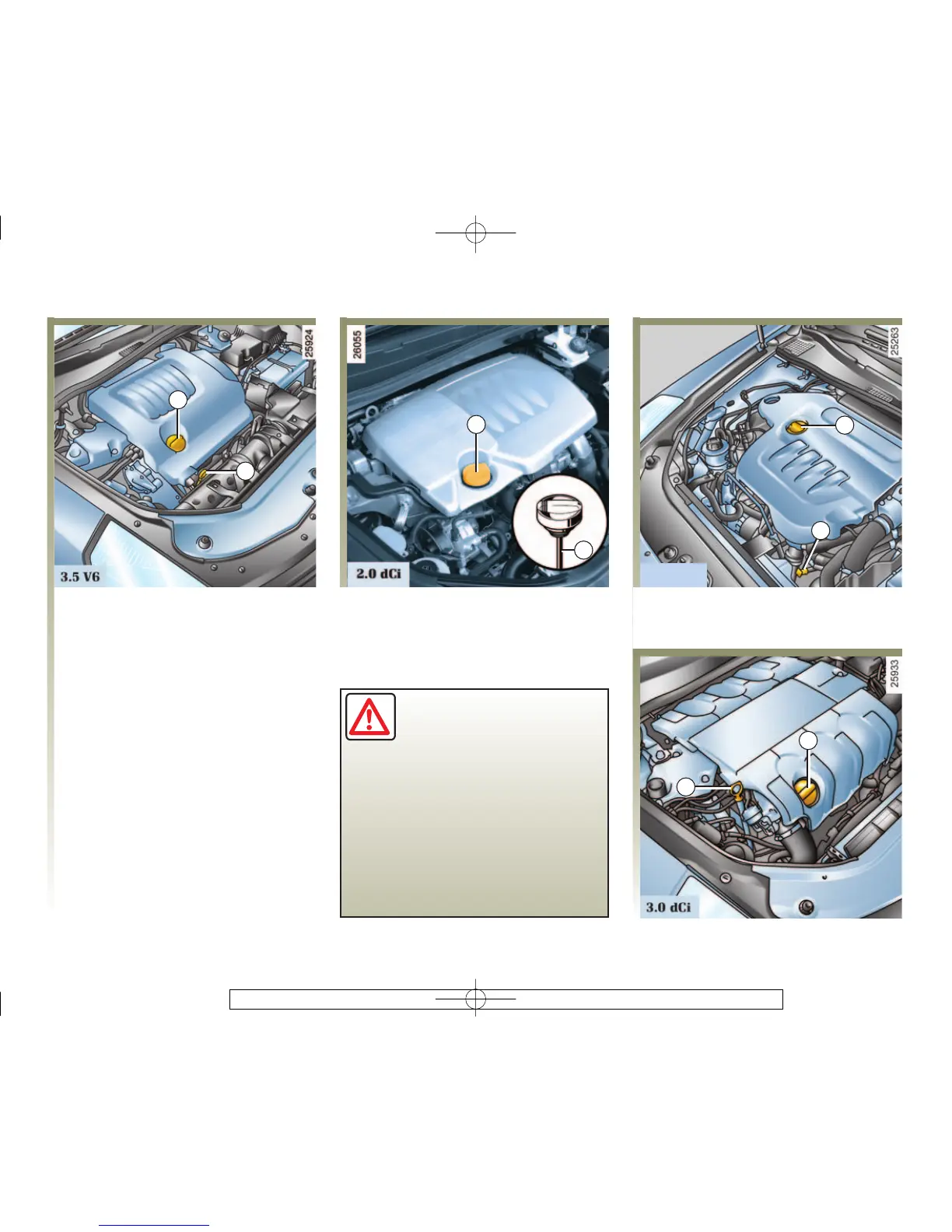 25924

3.5 V6

26055

2.0 dCi

25263

25933

3.0 dCi