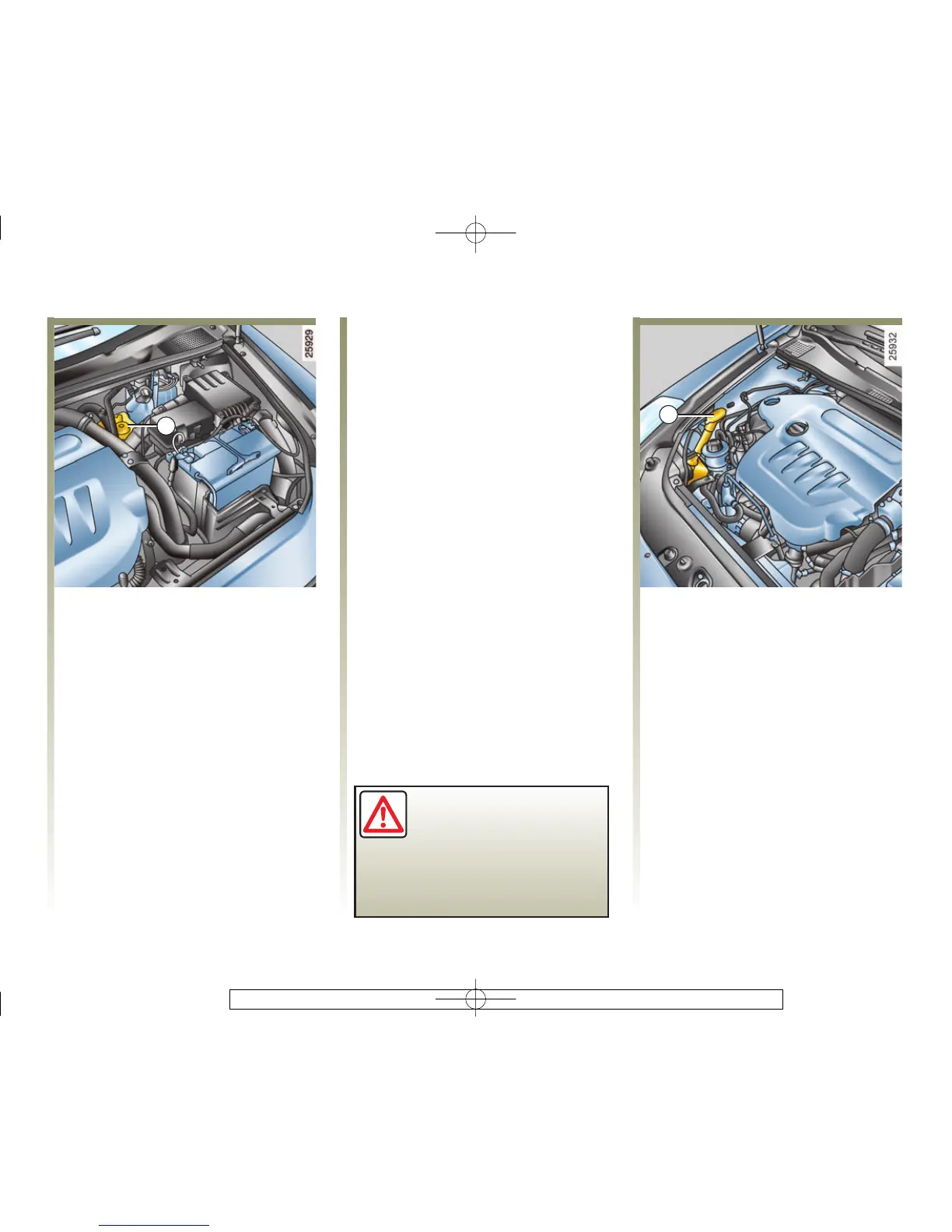 25929

25932