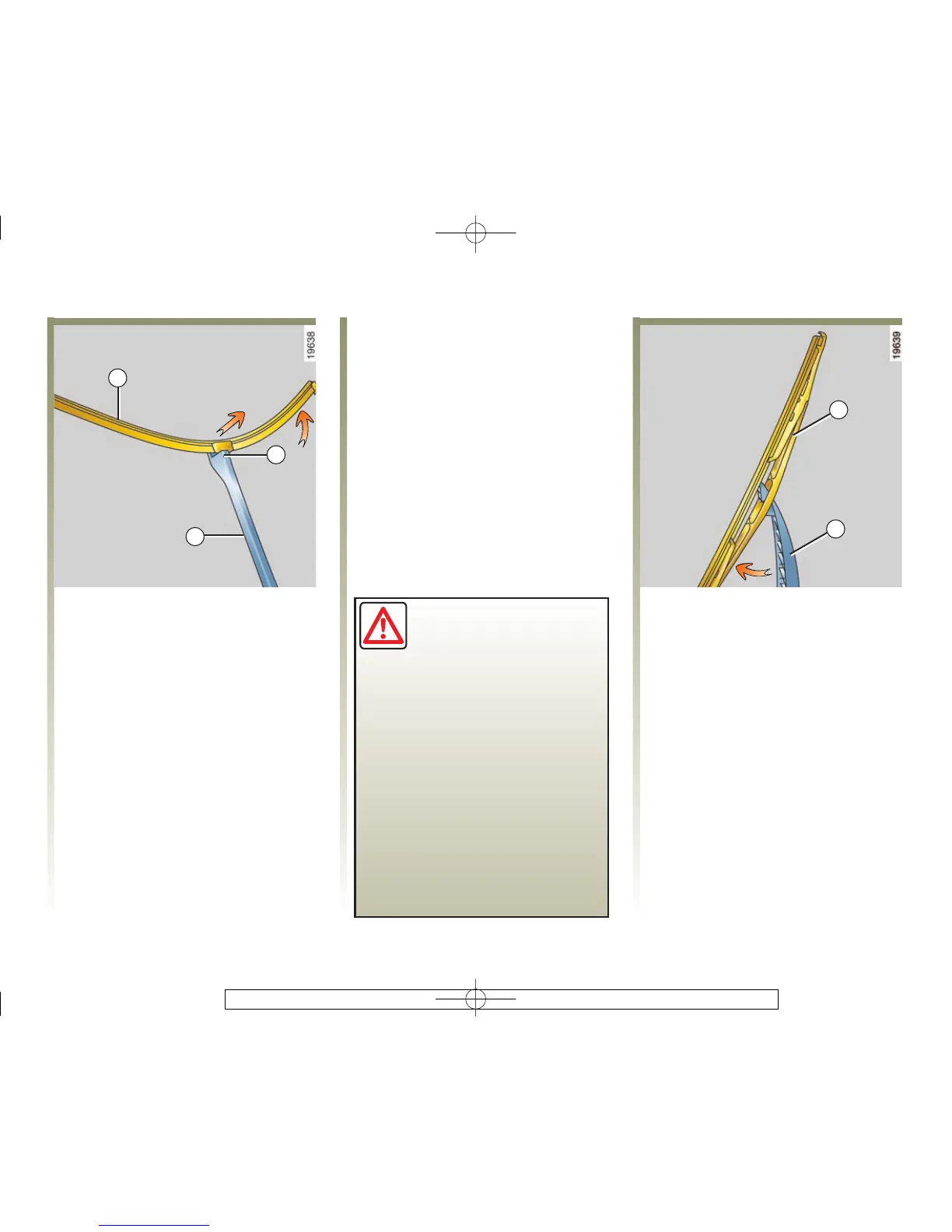 19638

19639