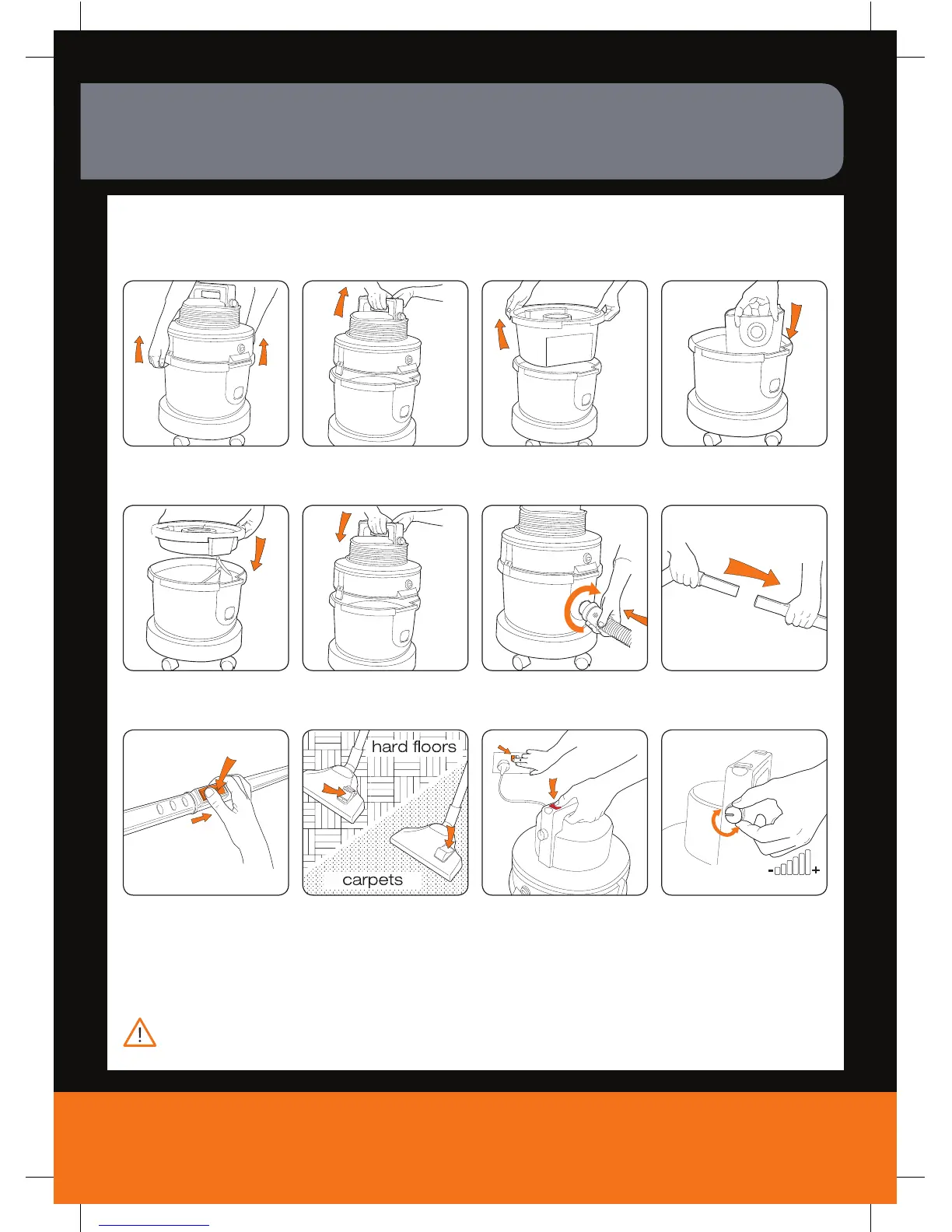 hard floors

carpets

-

+