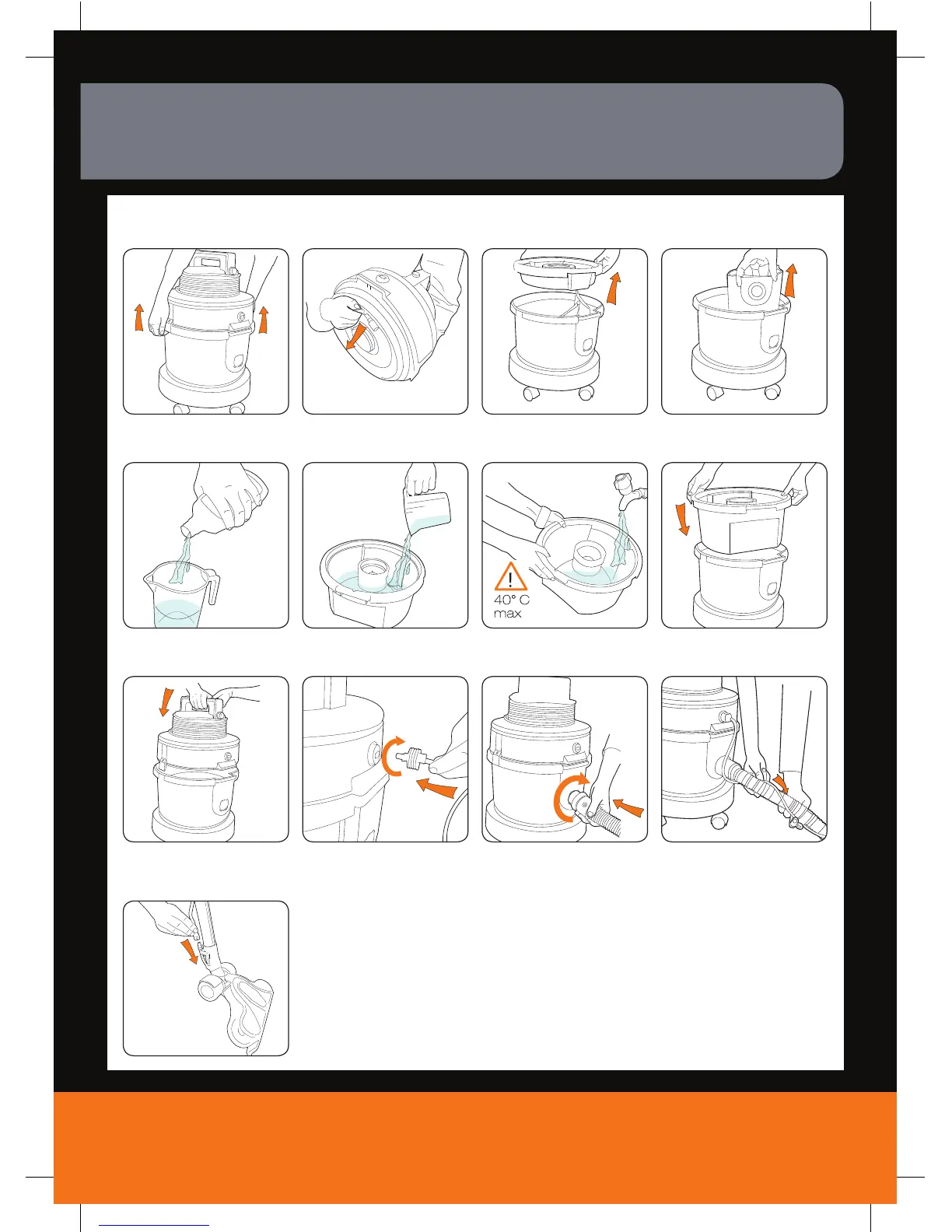 40° C
max