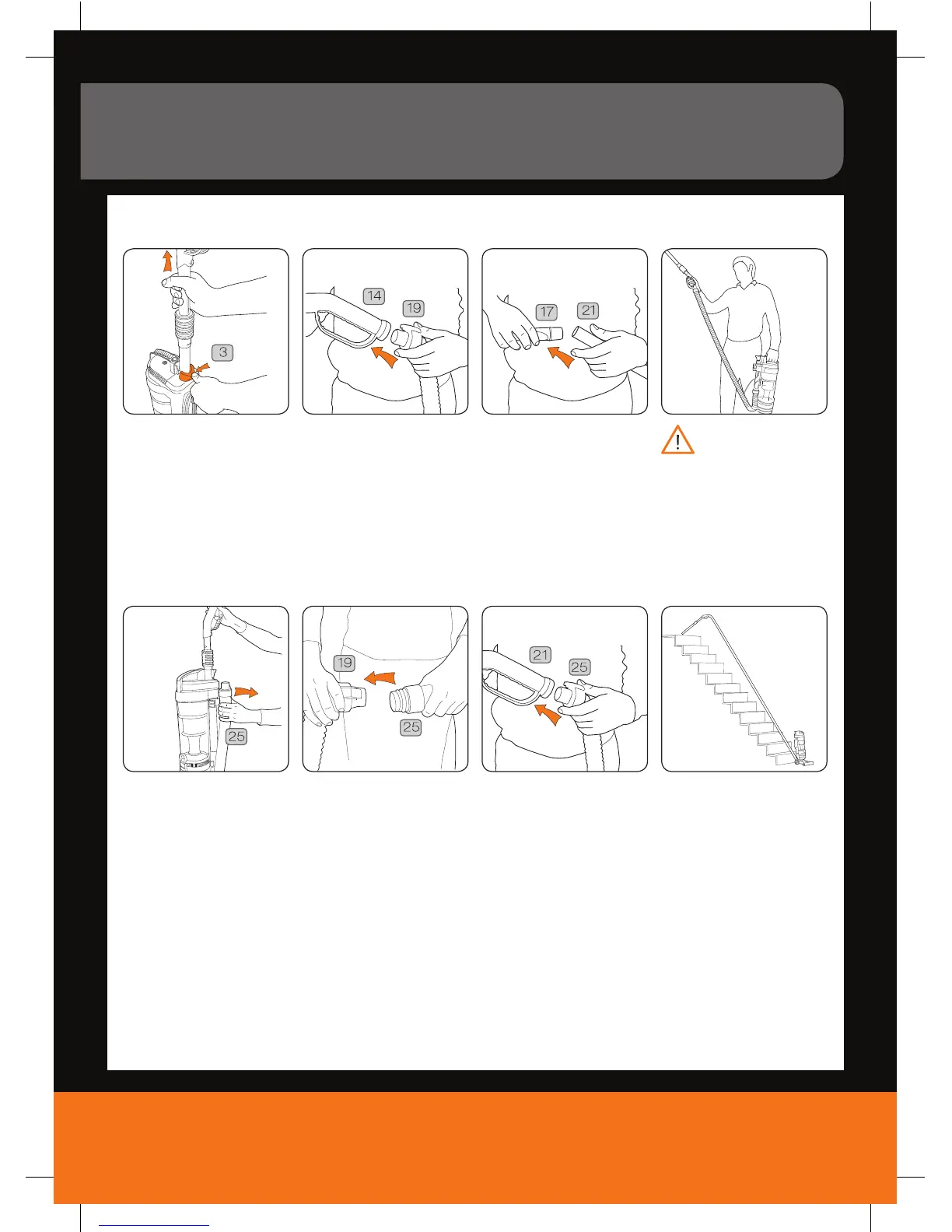 3

14

19

17

21

25

19

25

21

25