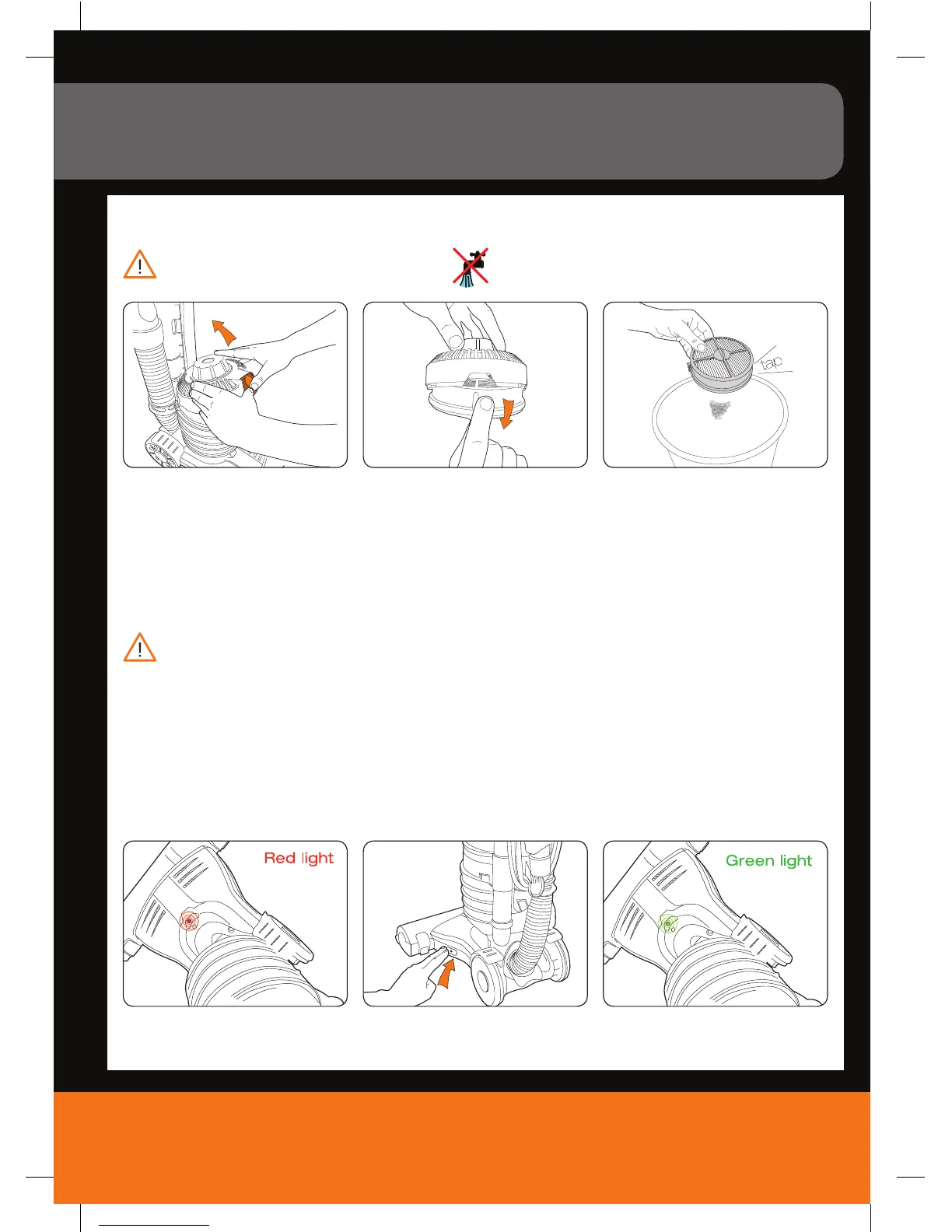 tap

Red light

Green light