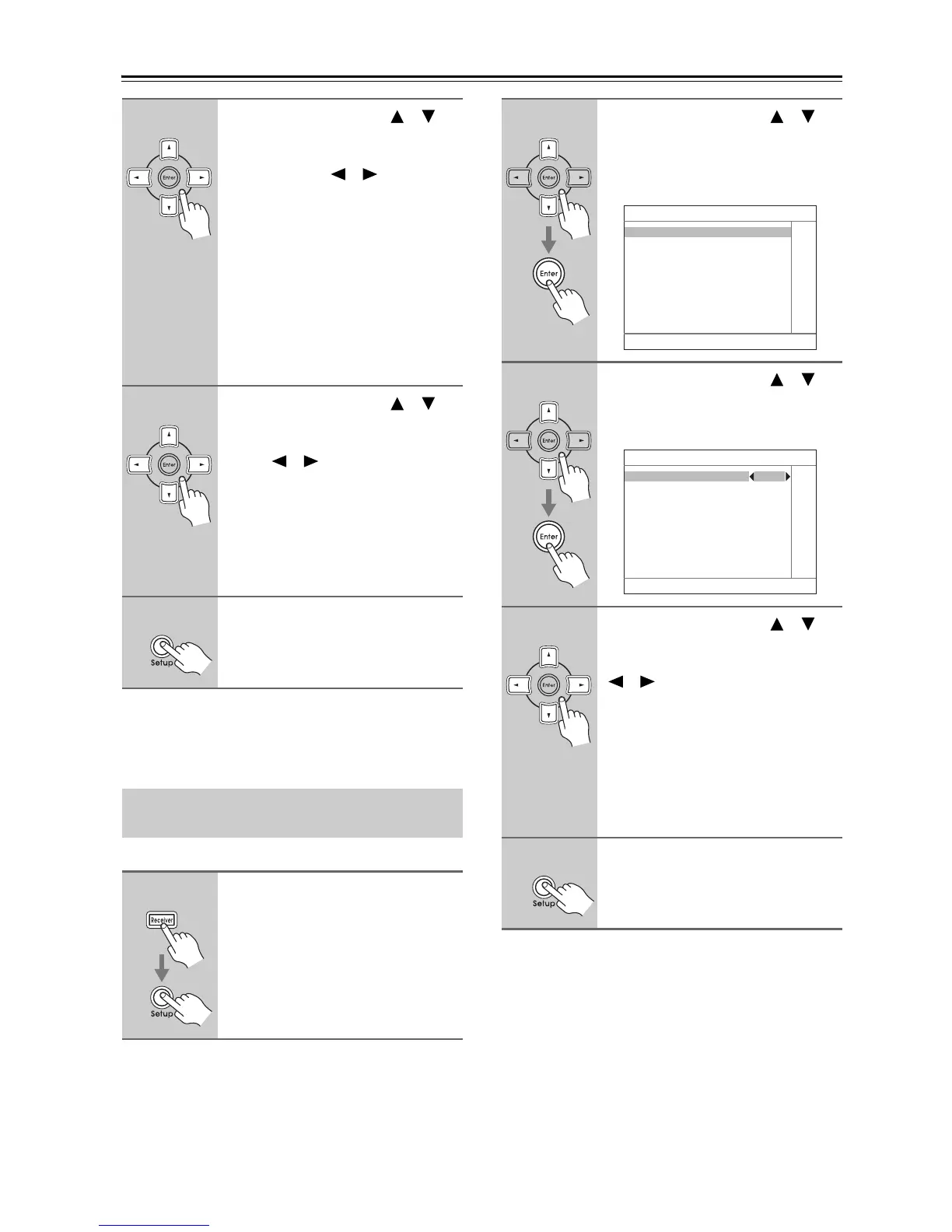 Enter

Enter

Setup

Receiver

Setup

Enter

Enter

Enter

Enter

Enter

Setup