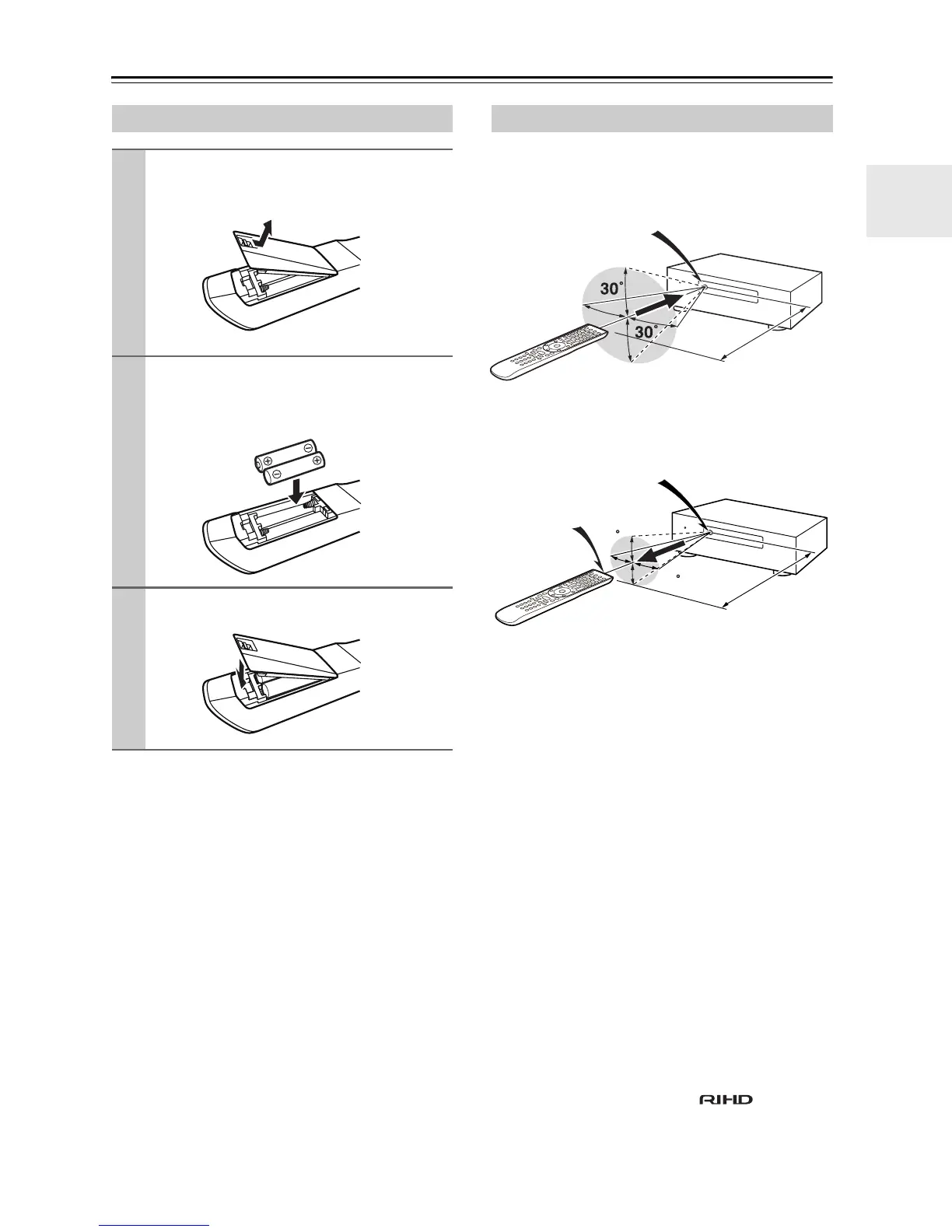 30°

30°

RIHD