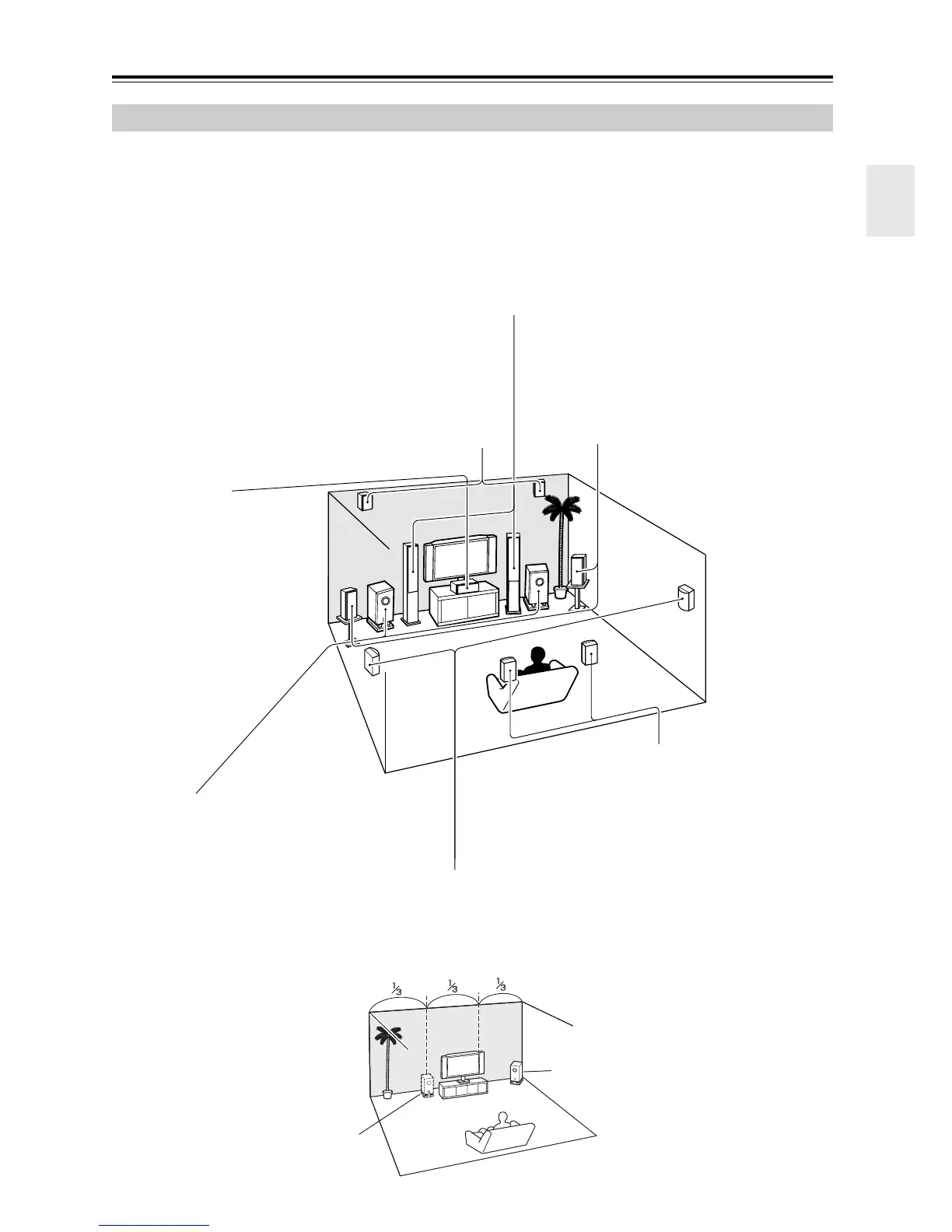 $\frac{1}{3}$ $\frac{1}{3}$ $\frac{1}{3}$