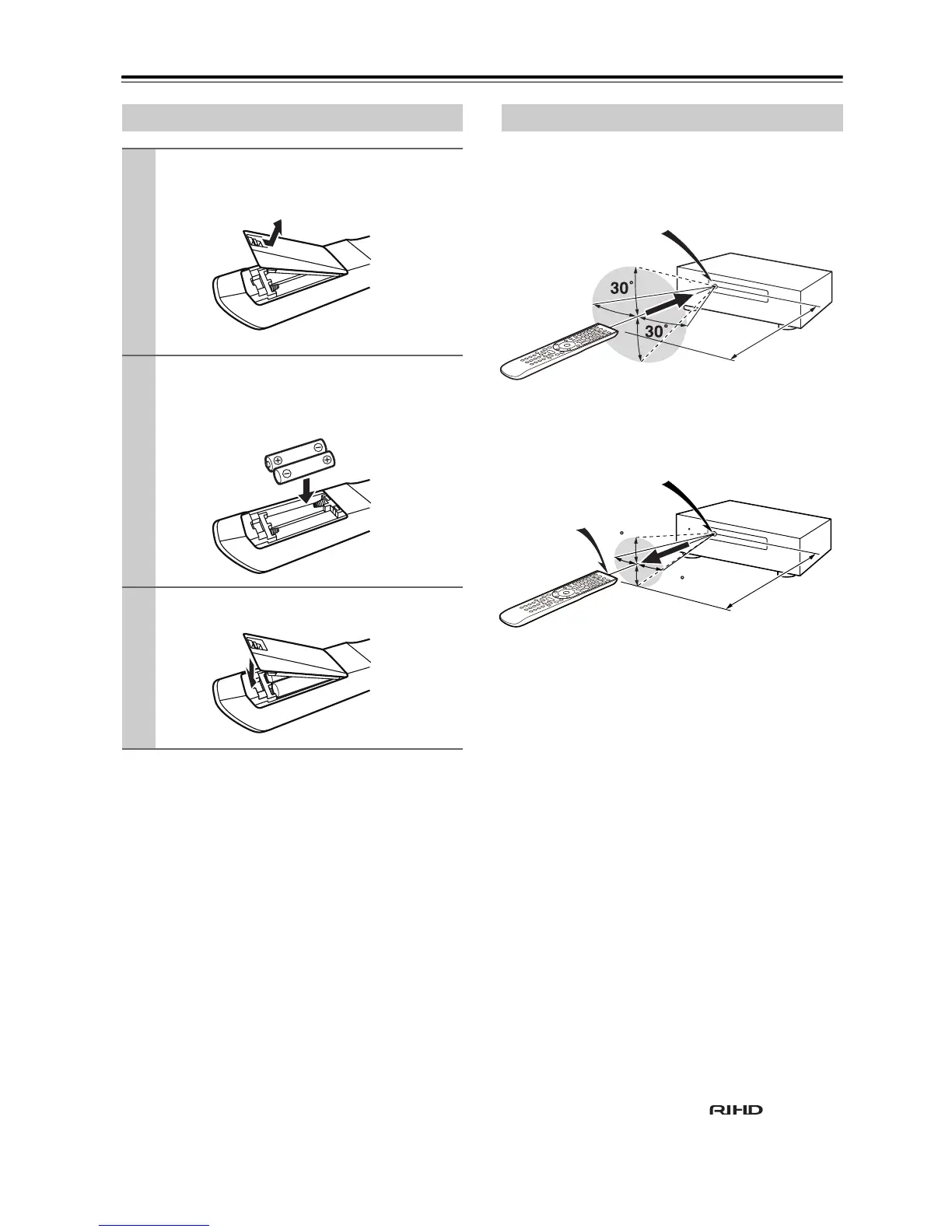 30°

30°

RIHD