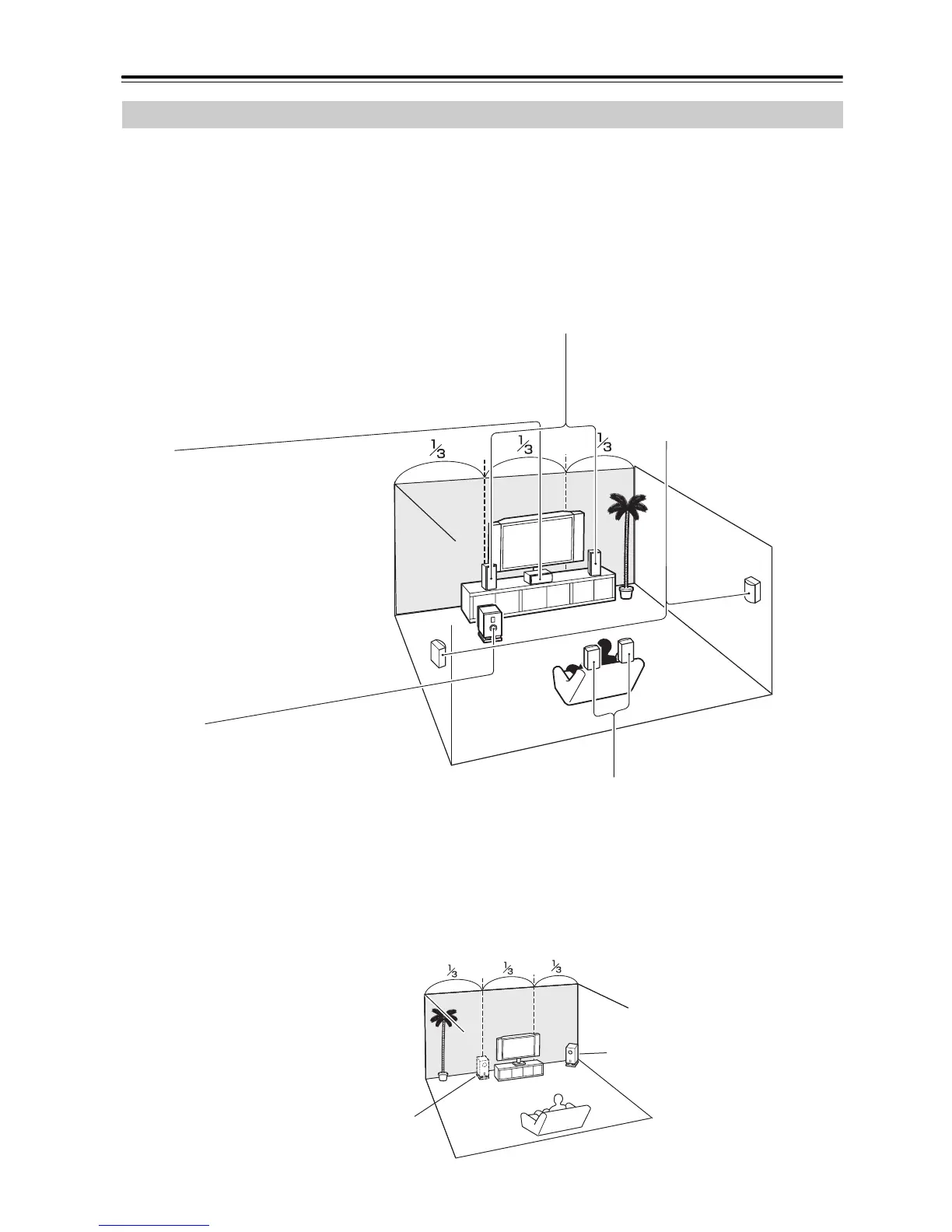 $\frac{1}{3}$ $\frac{1}{3}$ $\frac{1}{3}$

$\frac{1}{3}$ $\frac{1}{3}$ $\frac{1}{3}$