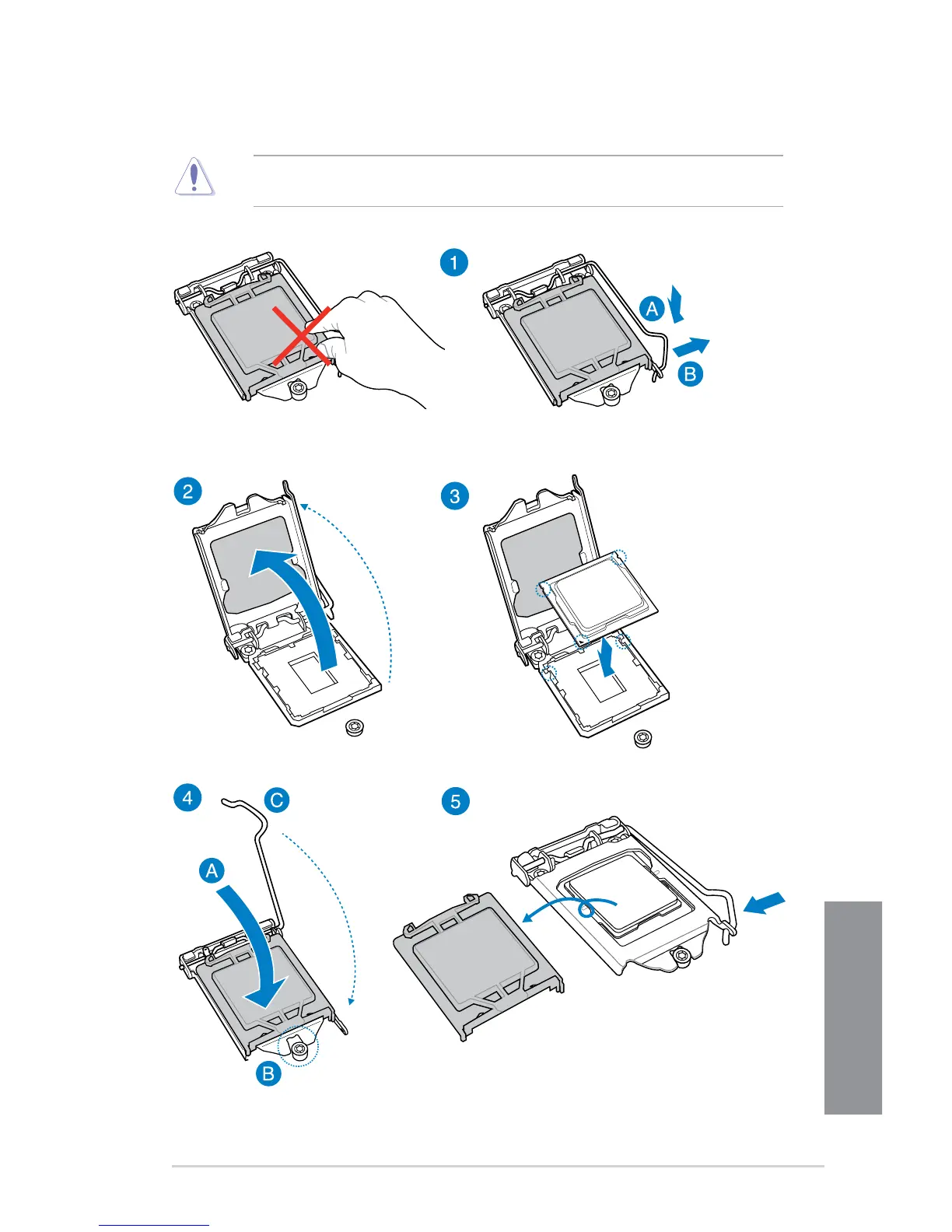 1

A

B

2

3

4

C

A

B

5