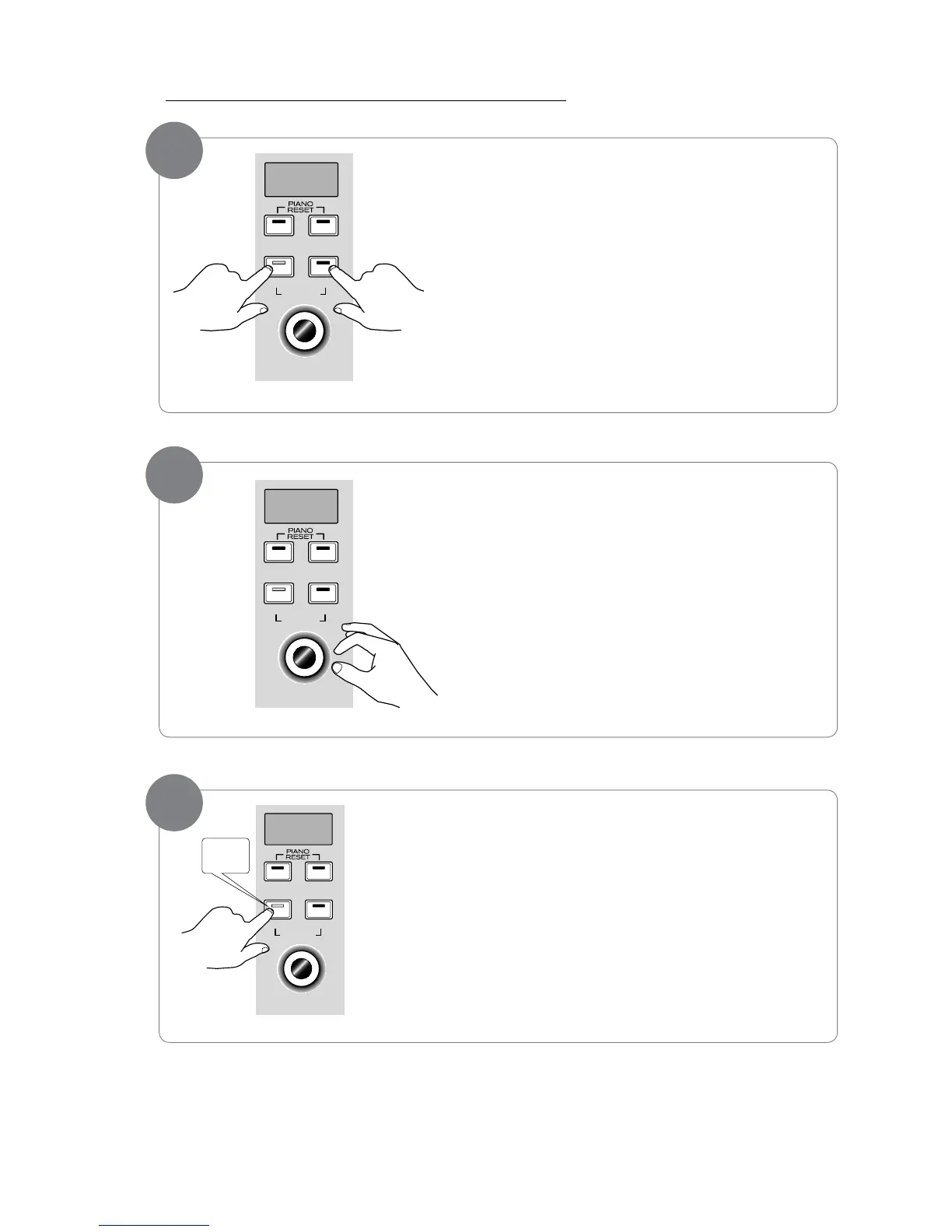 PIANO RESET

PIANO RESET

PIANO RESET