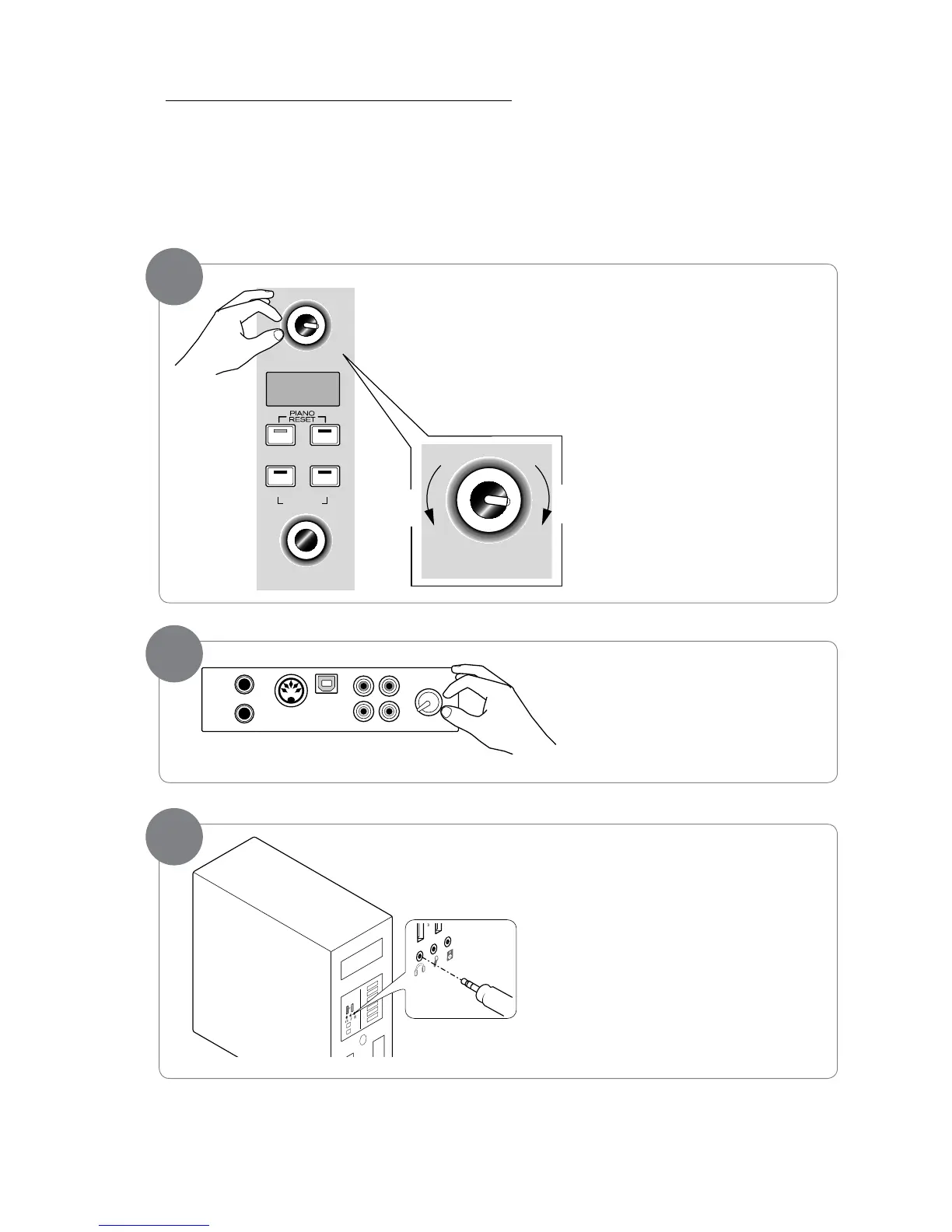 PIANO
RESET