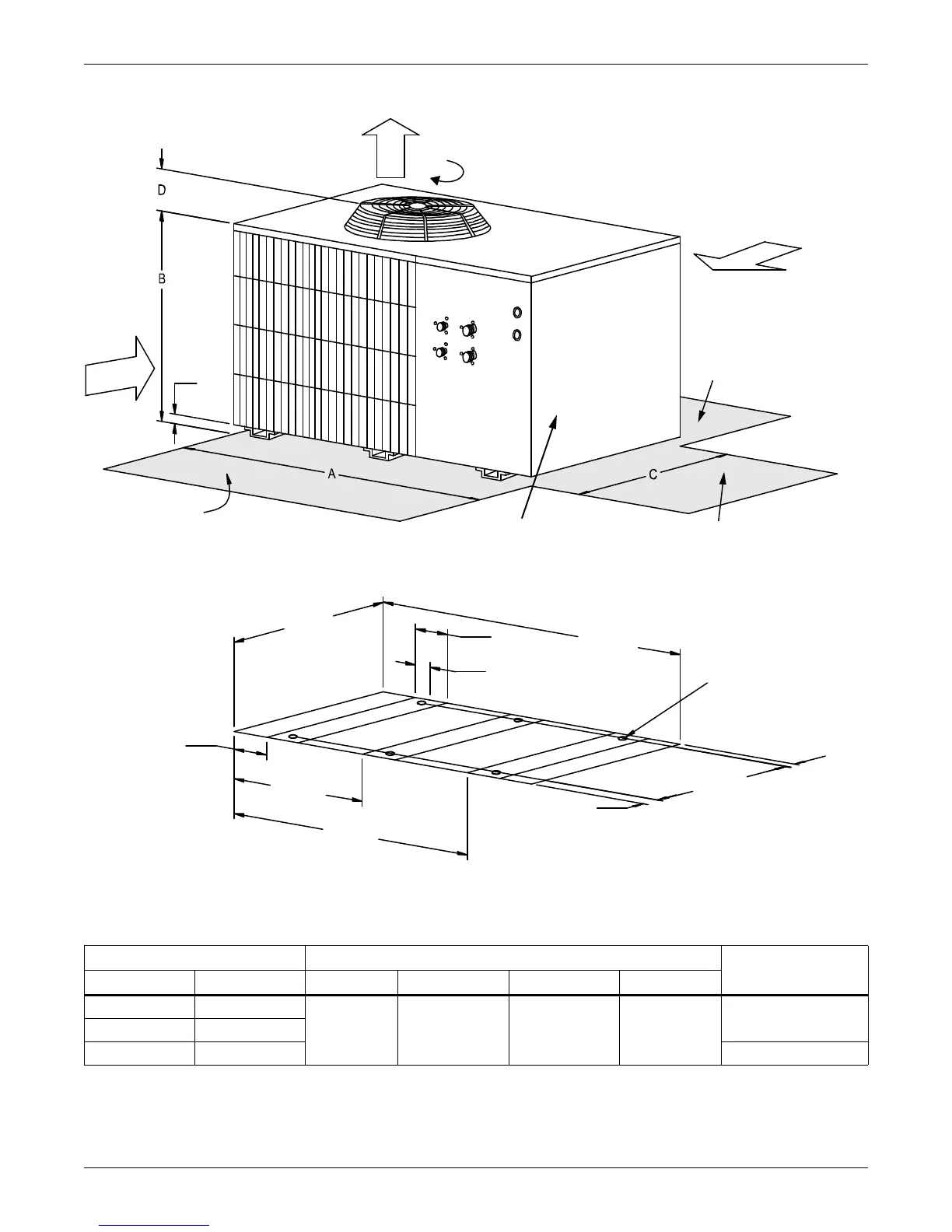 D

B

A

C