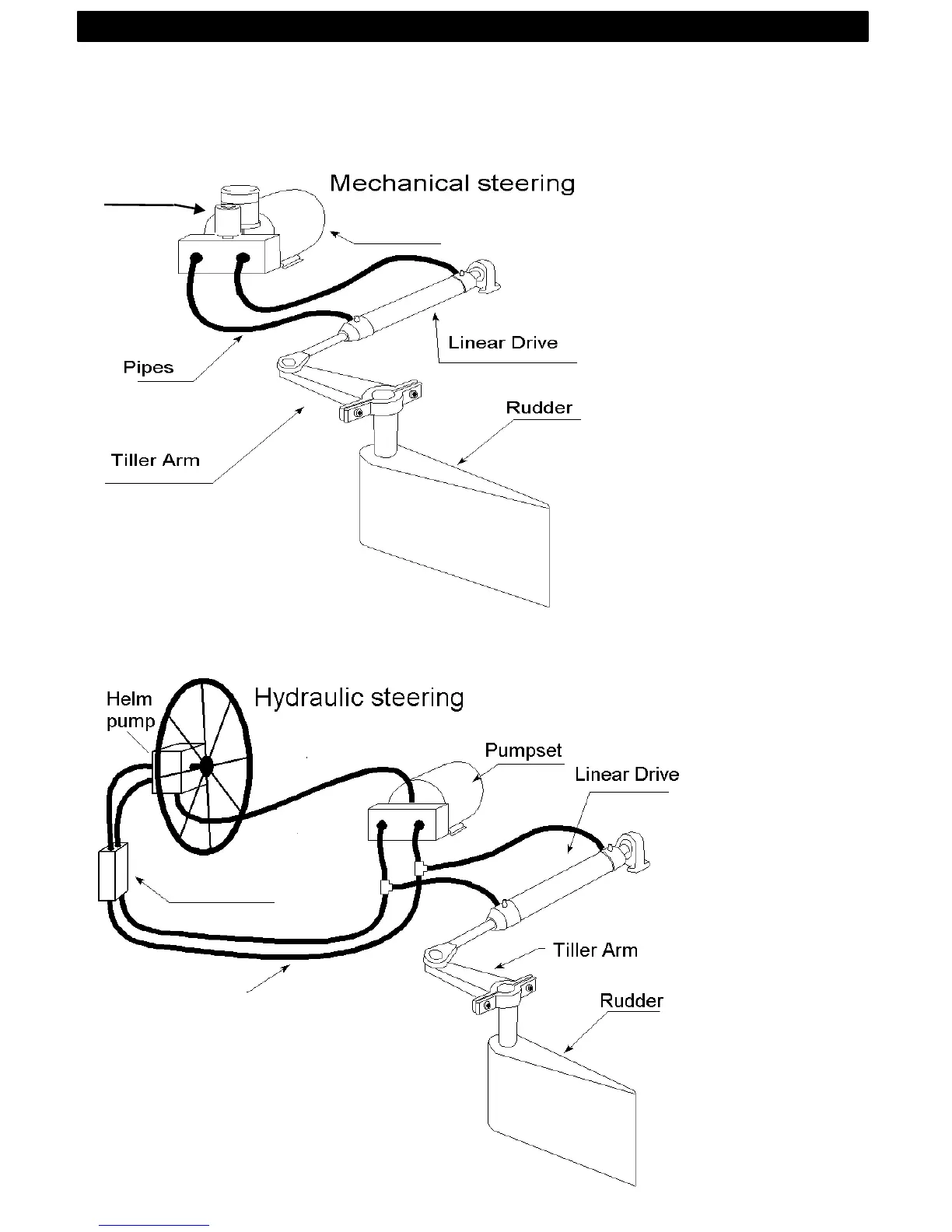 Mechanical steering

Pipes

Linear Drive

Rudder

Tiller Arm

Helm pump

Hydraulic steering

Pumpset

Linear Drive

Tiller Arm

Rudder