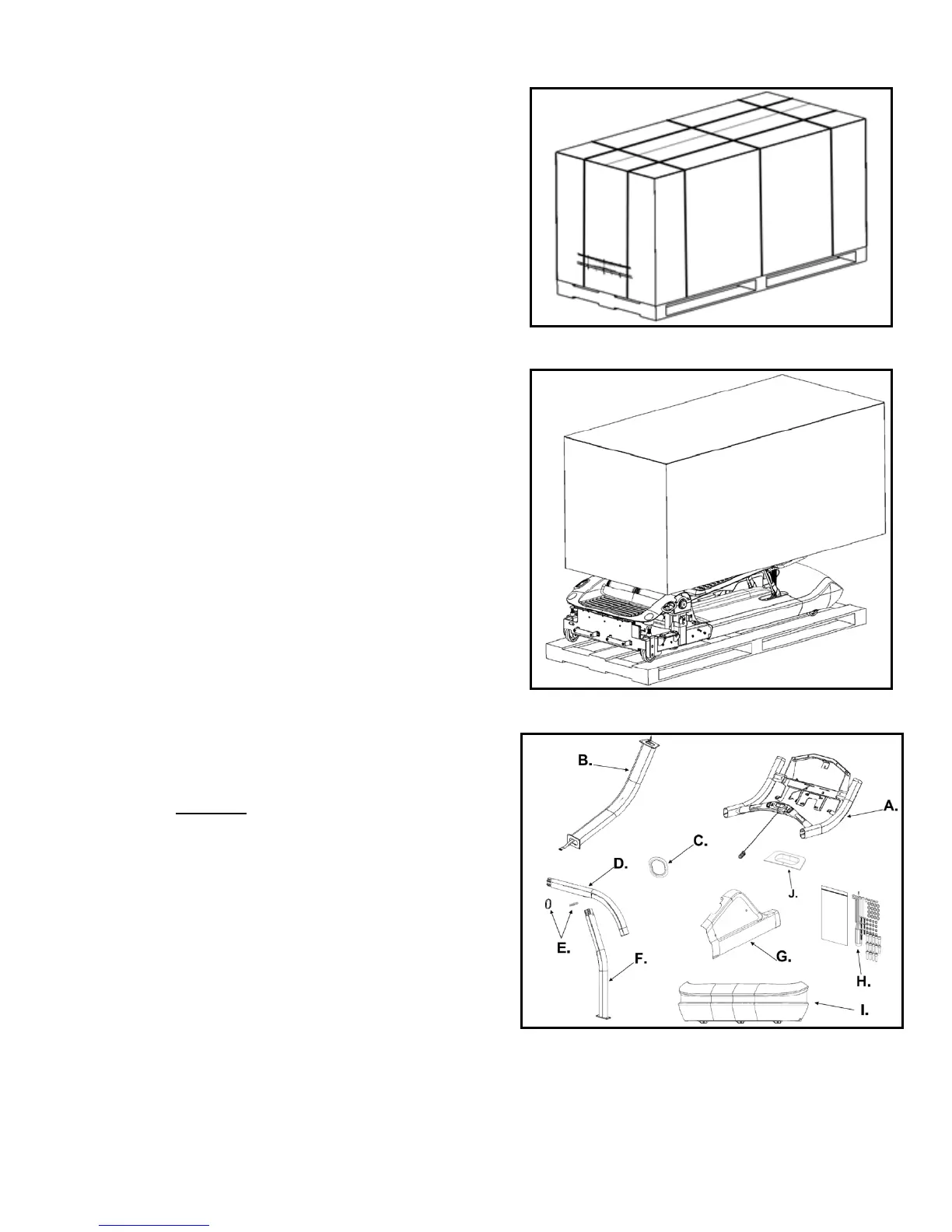 B.

A.

C.

D.

J.

E.

F.

G.

H.

I.