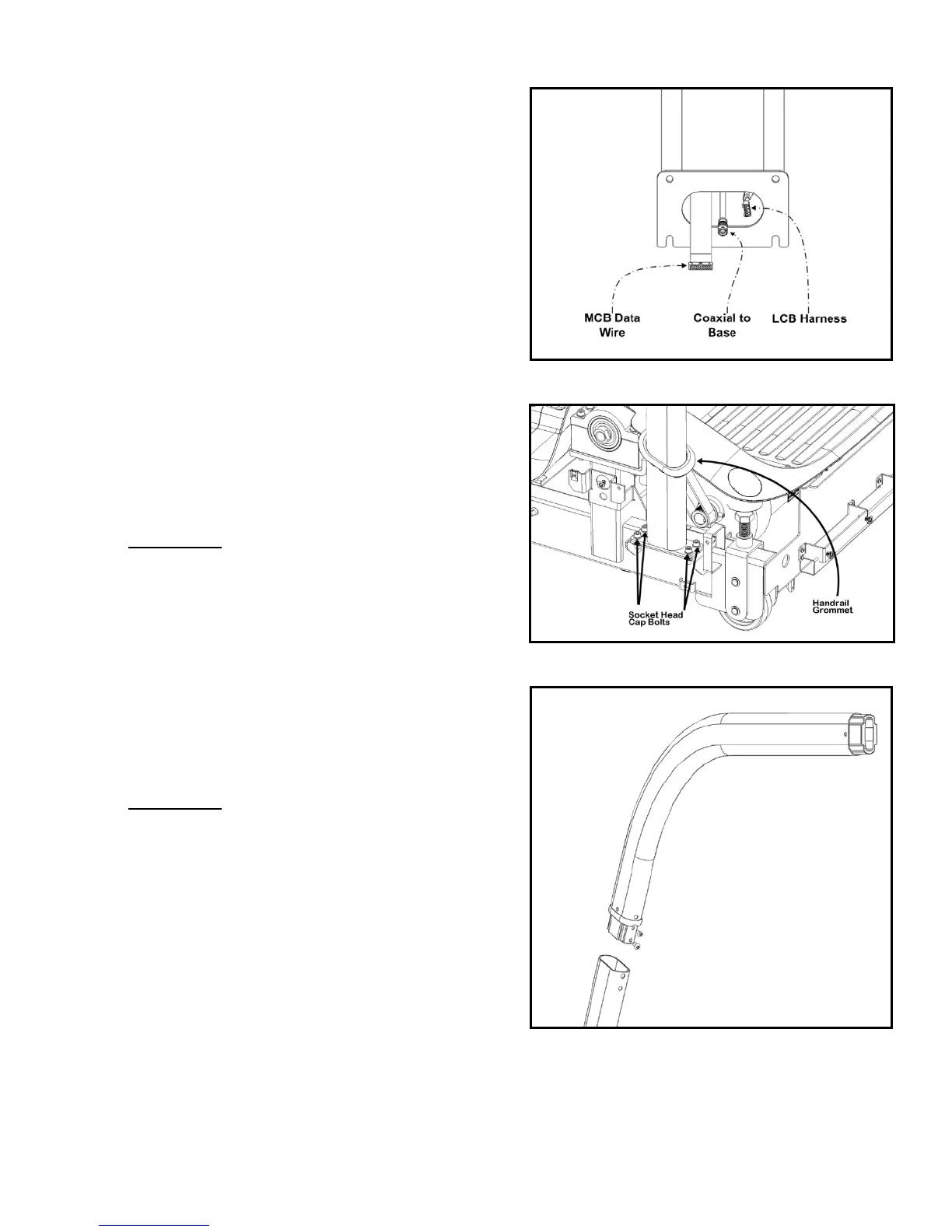 MCB Data Wire

Coaxial to Base

LCB Harness

Socket Head Cap Bolts

Handrail Grommet