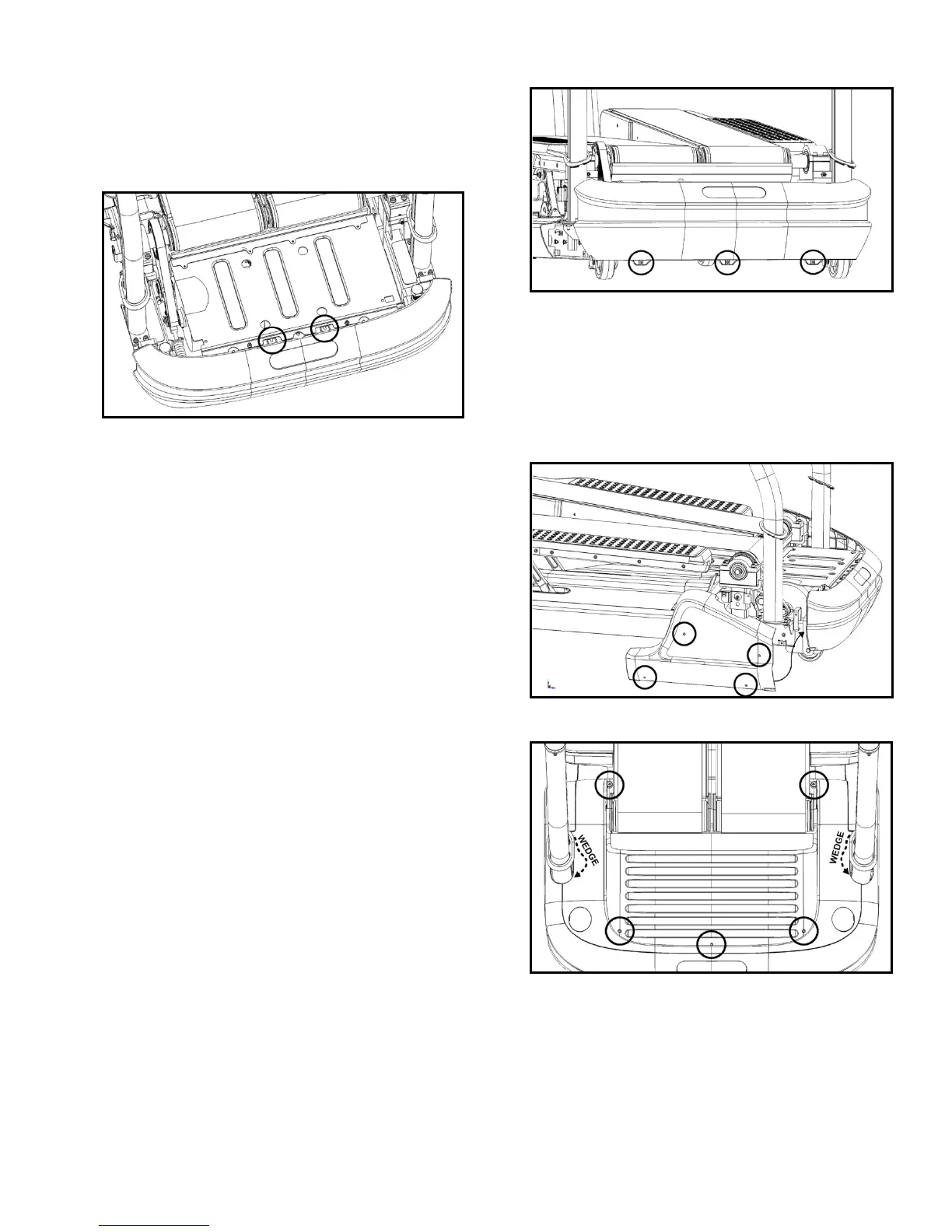 WEDGE

WEDGE