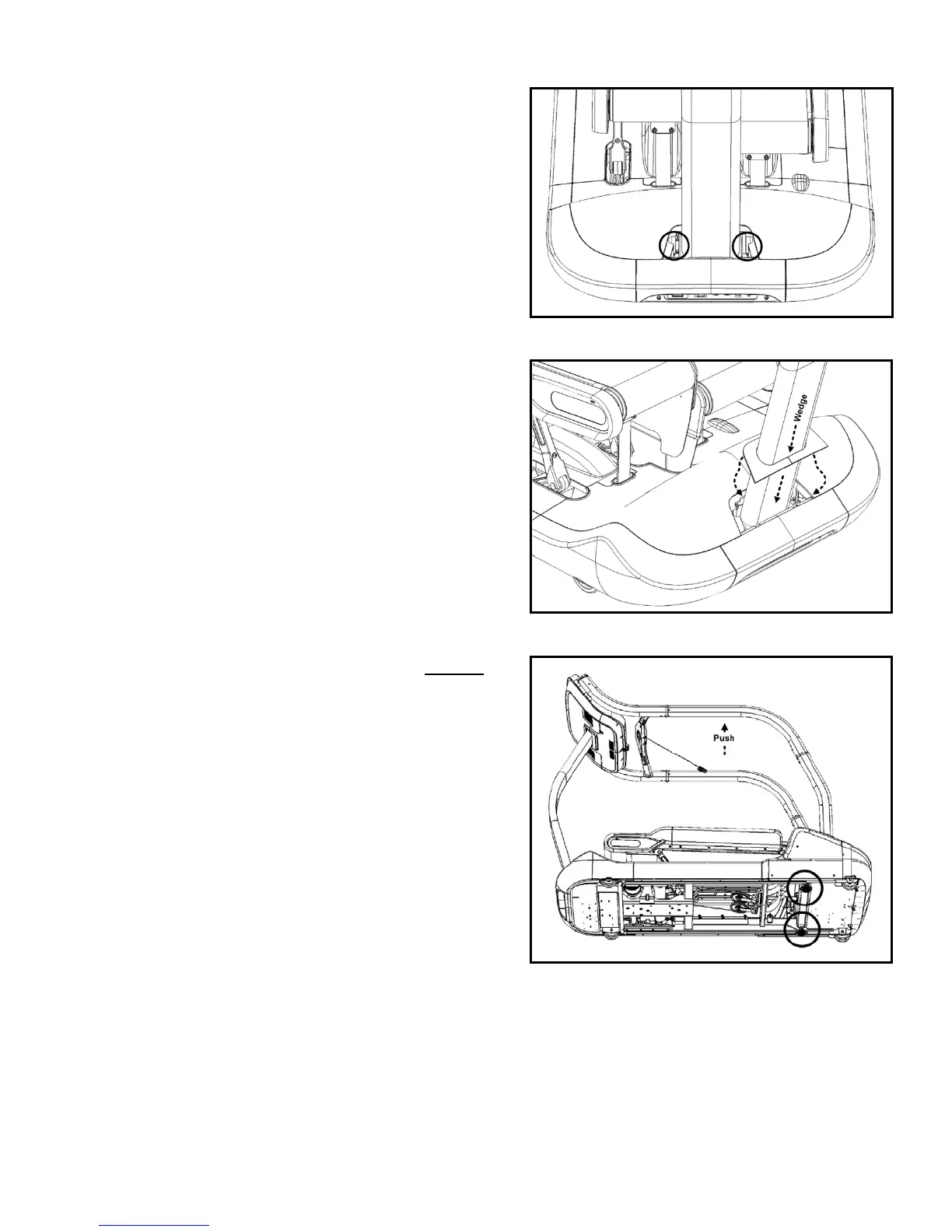 Wedge

Push