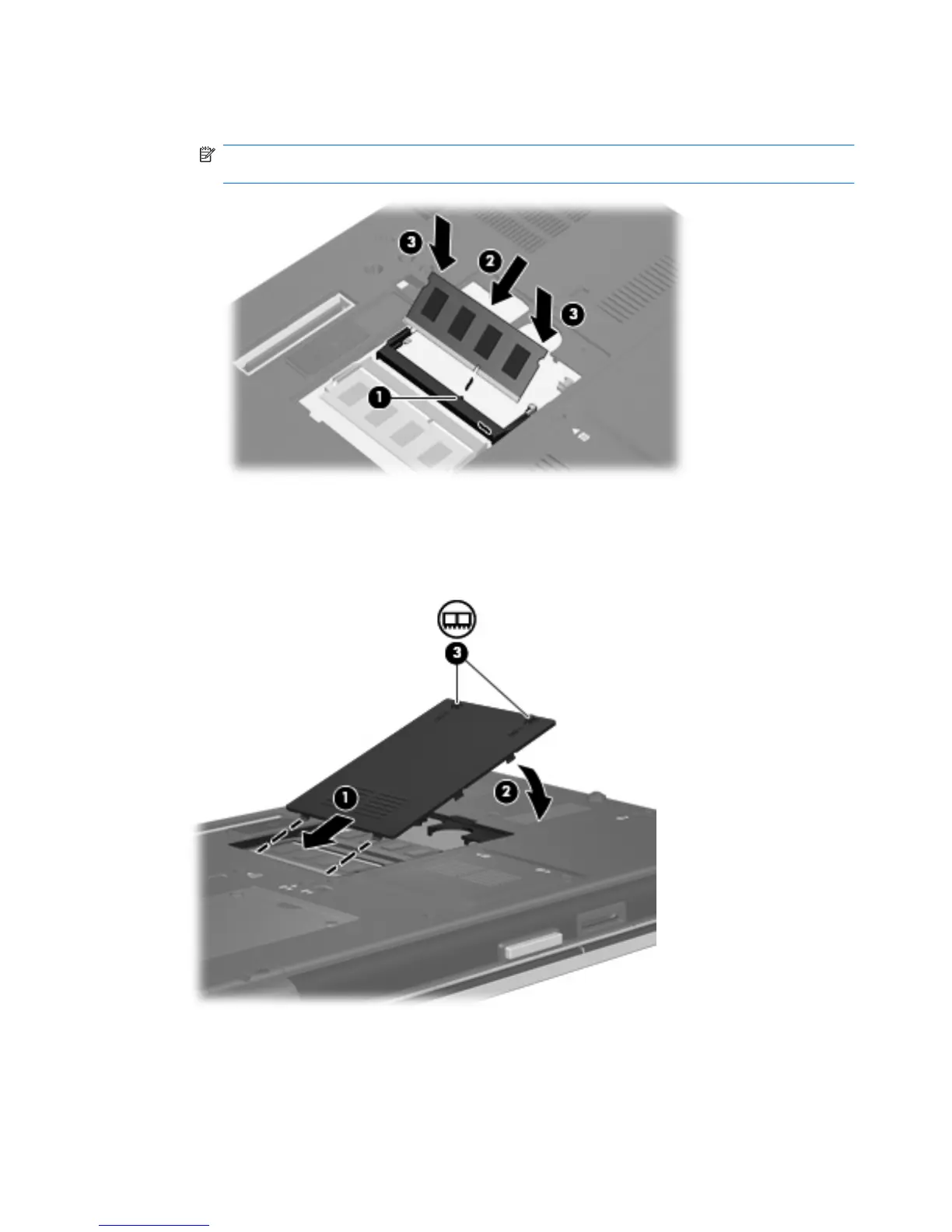 3

2

3

1

3

1

2