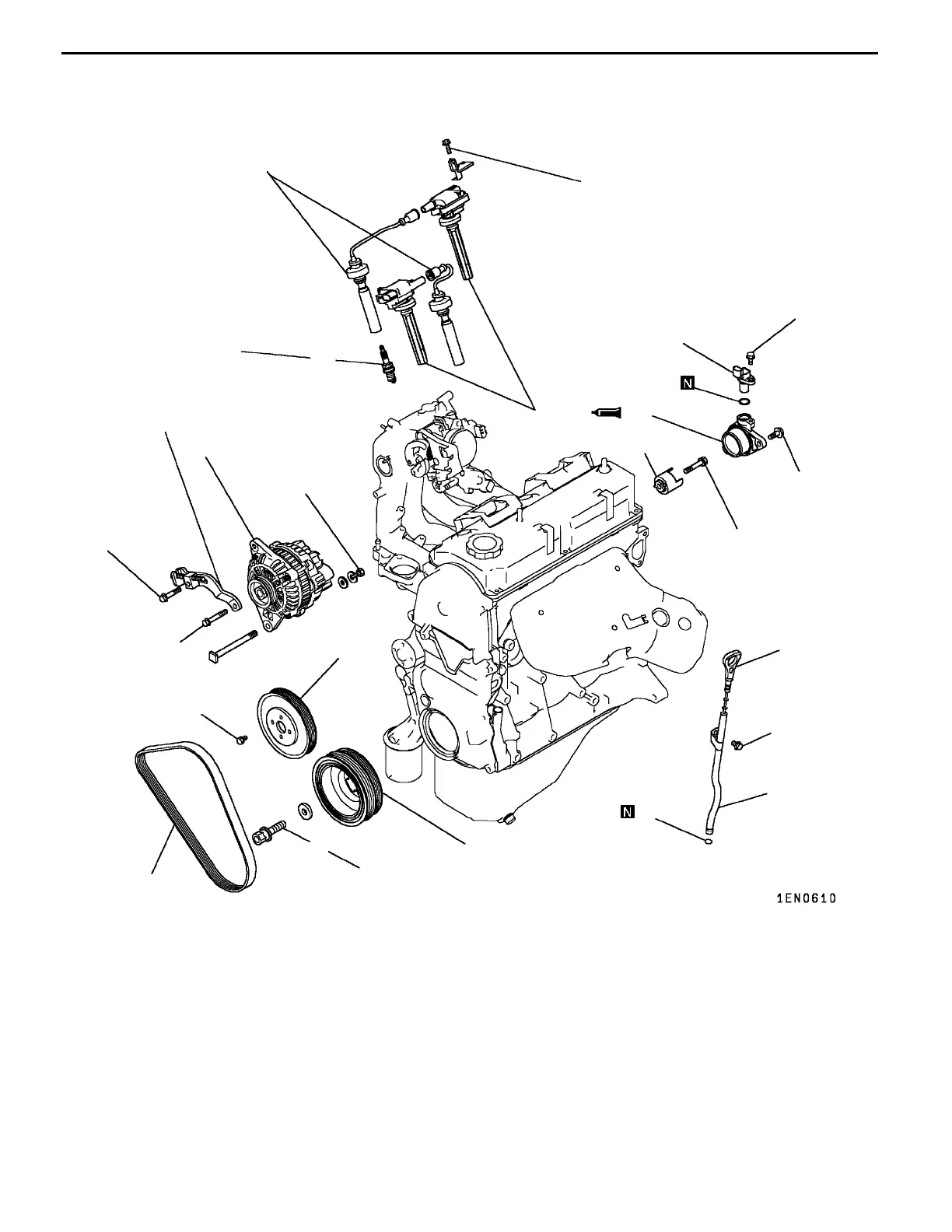 N

N

1EN0610