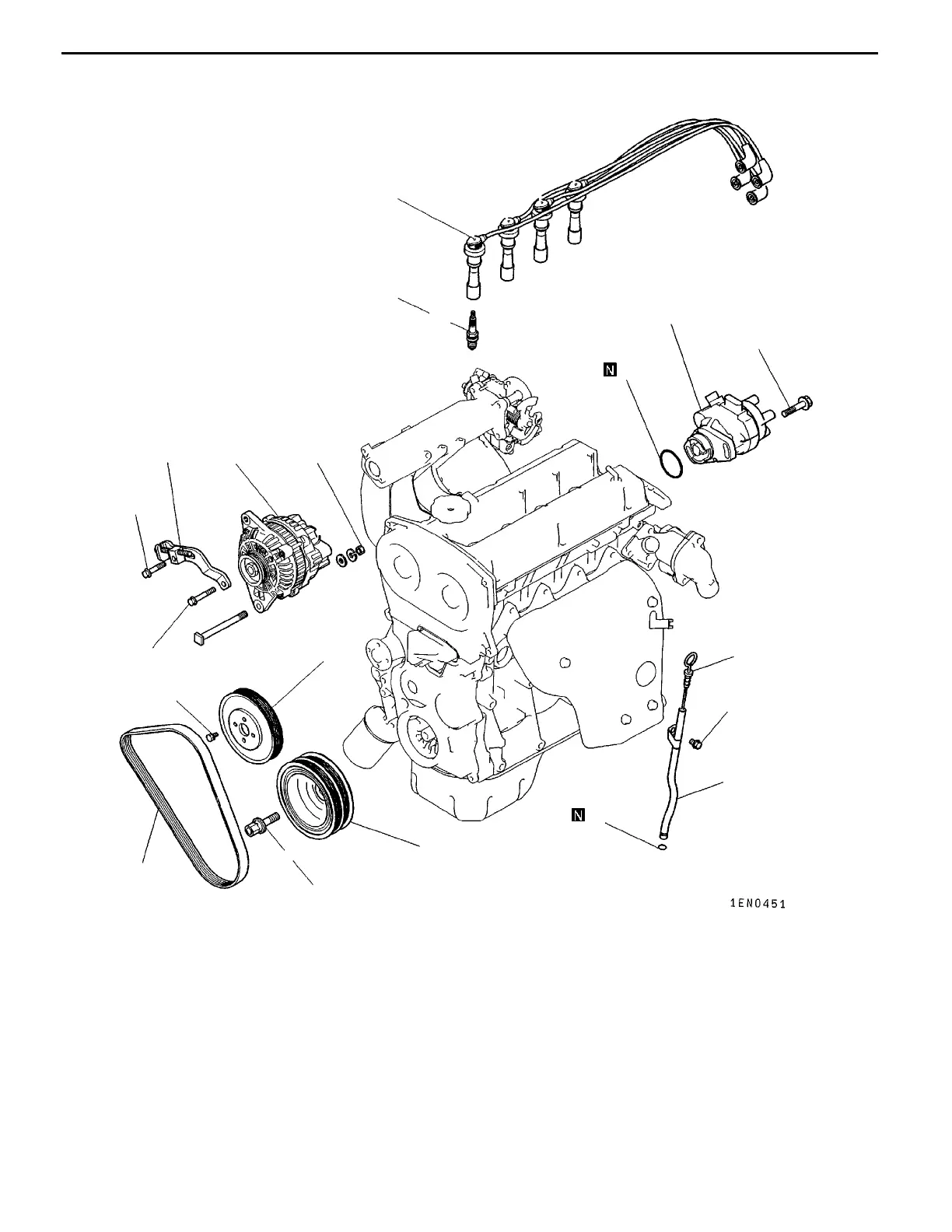 N

N

1EN0451