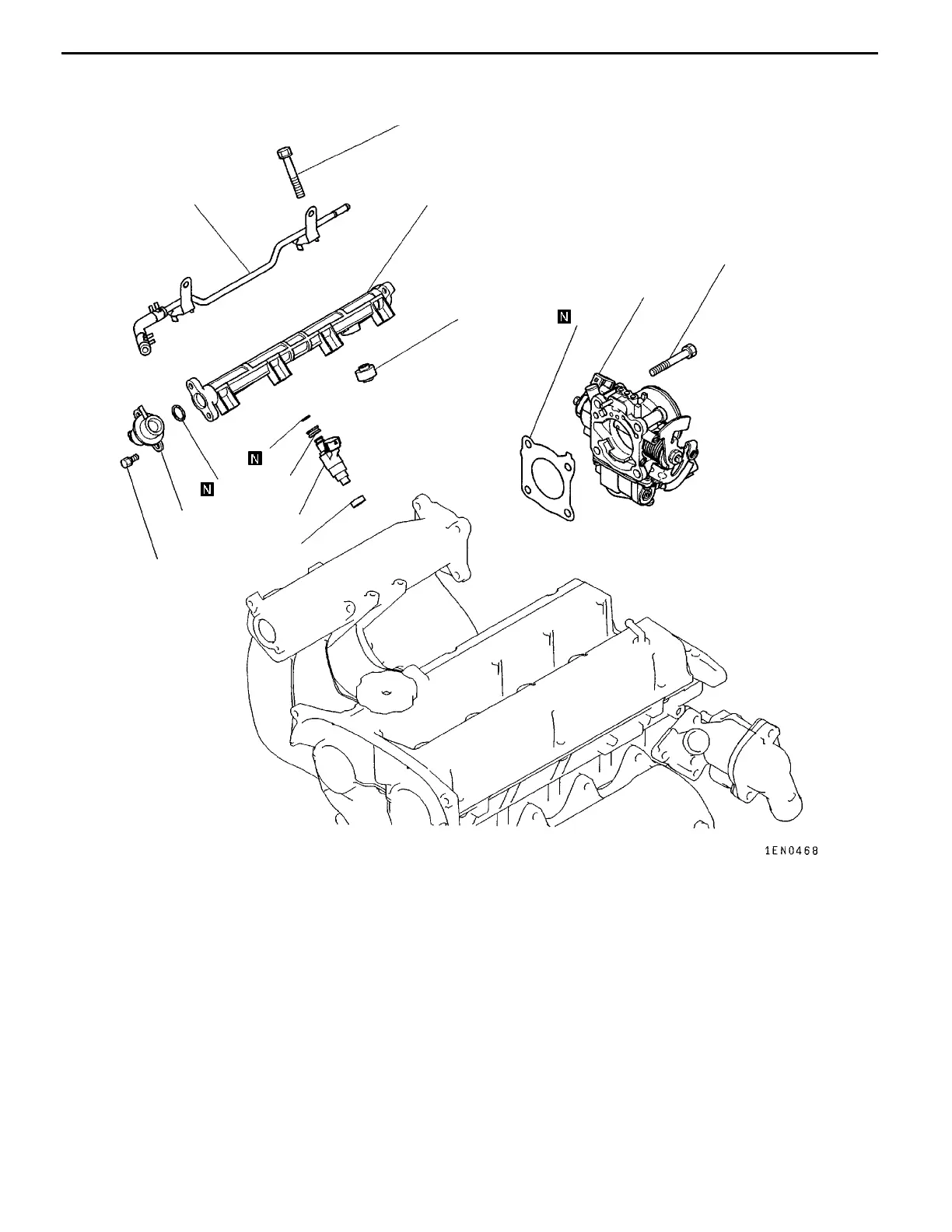 N

N

N

1EN0468